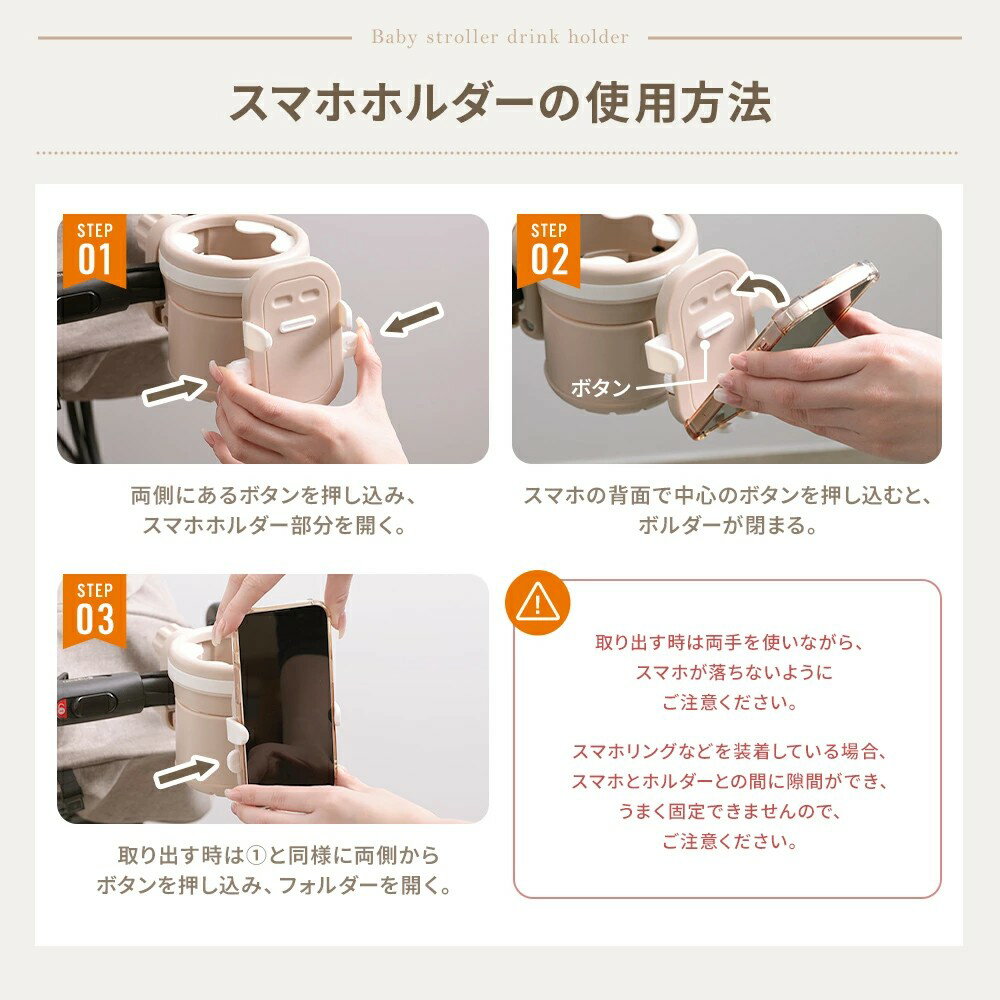 Baby stroller drink holder

スマホホルダーの使用方法

STEP 01

両側にあるボタンを押し込み、スマホホルダー部分を開く。

STEP 02

ボタン

スマホの背面で中心のボタンを押し込むと、ボルダーが閉まる。

STEP 03

取り出す時は①と同様に両側からボタンを押し込み、フォルダーを開く。

取り出す時は両手を使いながら、スマホが落ちないようにご注意ください。

スマホリングなどを装着している場合、スマホとホルダーとの間に隙間ができ、うまく固定できませんので、ご注意ください。