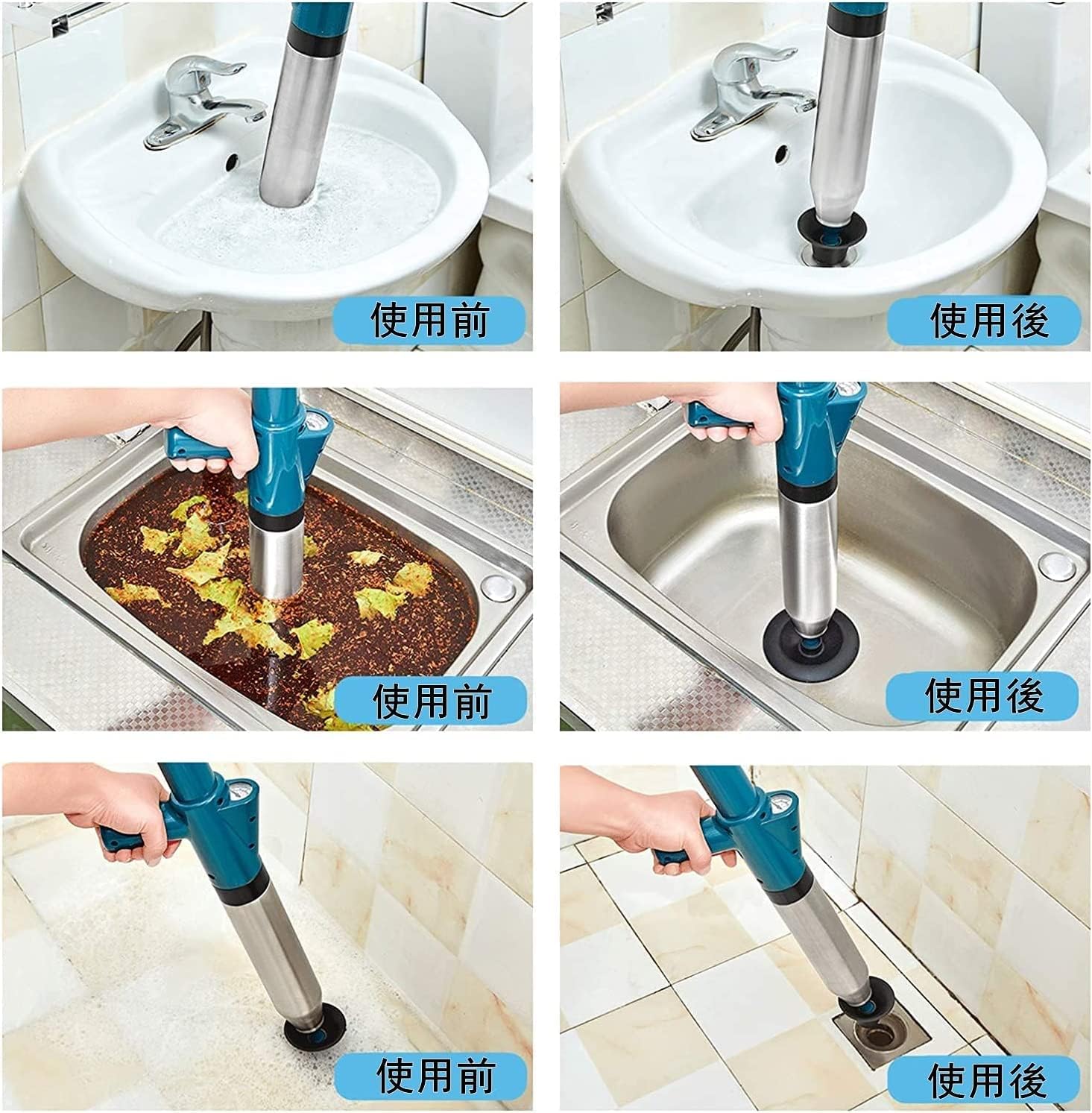 使用前

使用後

使用前

使用後

使用前

使用後