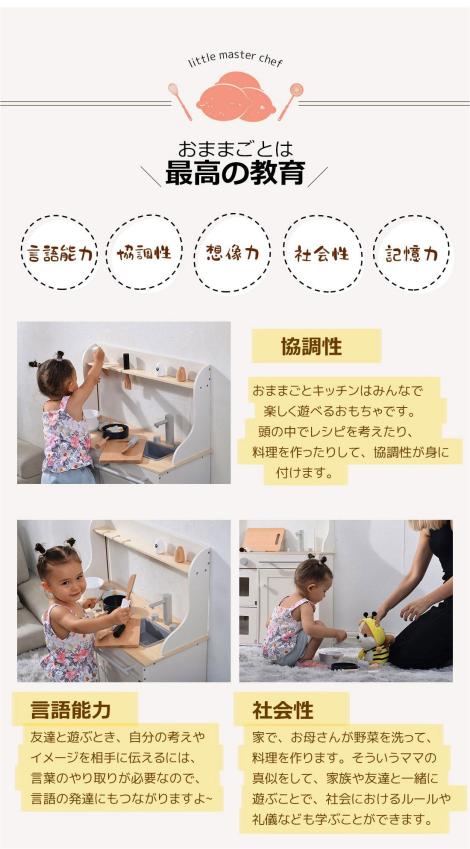 little master chef

おままごとは
最高の教育

言語能力

協調性

想像力

社会性

記憶力

協調性

おままごとキッチンはみんなで楽しく遊べるおもちゃです。頭の中でレシピを考えたり、料理を作ったりして、協調性が身に付けます。

言語能力

友達と遊ぶとき、自分の考えやイメージを相手に伝えるには、言葉のやり取りが必要なので、言語の発達にもつながりますよ~

社会性

家で、お母さんが野菜を洗って、料理を作ります。そういうママの真似をして、家族や友達と一緒に遊ぶことで、社会におけるルールや礼儀なども学ぶことができます。