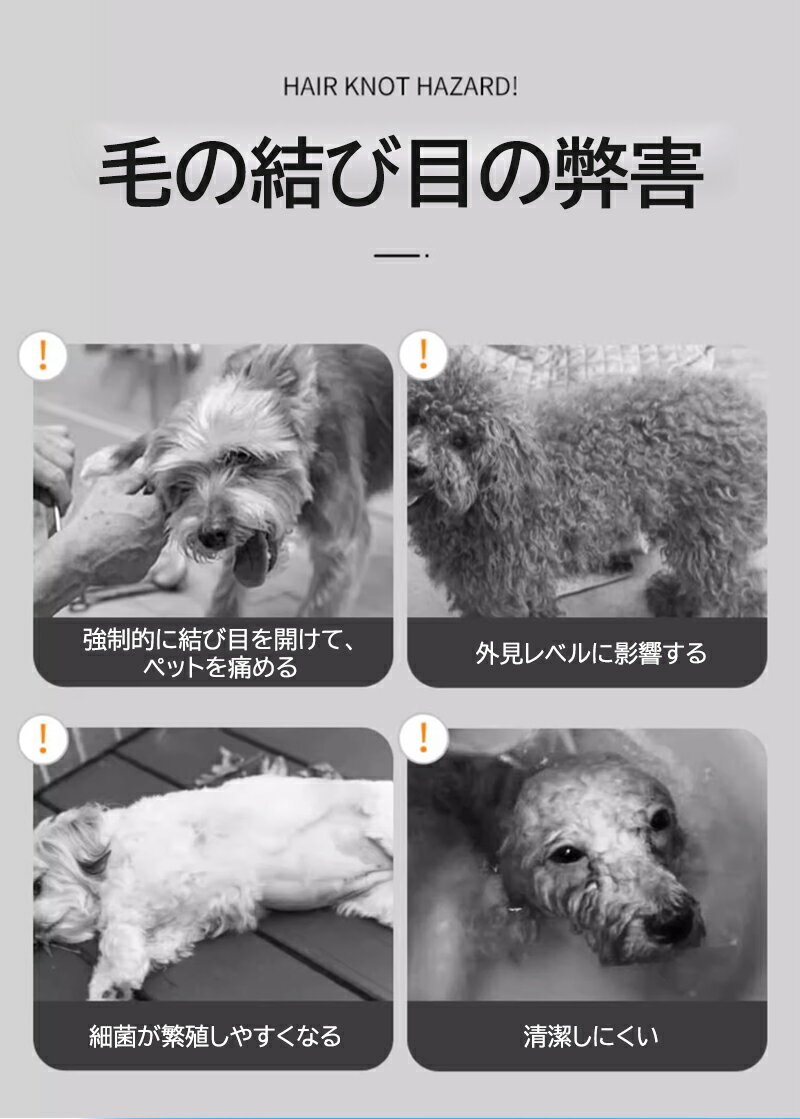 HAIR KNOT HAZARD!

毛の結び目の弊害

!

強制的に結び目を開けて、ペットを痛める

!

外見レベルに影響する

!

細菌が繁殖しやすくなる

!

清潔しにくい