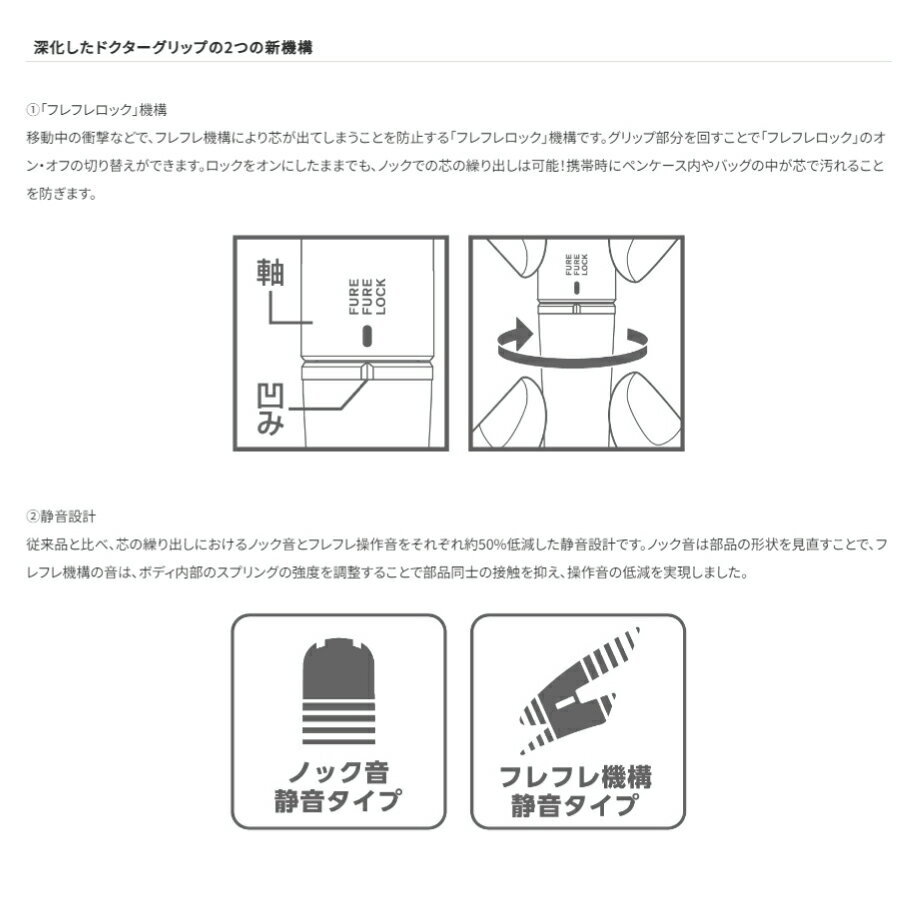 深化したドクターグリップの2つの新機構

①「フレフレロック」機構
移動中の衝撃などで、フレフレ機構により芯が出てしまうことを防止する「フレフレロック」機構です。グリップ部分を回すことで「フレフレロック」のオン・オフの切り替えができます。ロックをオンにしたままでも、ノックでの芯の繰り出しは可能！携帯時にペンケース内やバッグの中が芯で汚れることを防ぎます。

軸

FURE FURE LOCK

凹み

FURE FURE LOCK

②静音設計
従来品と比べ、芯の繰り出しにおけるノック音とフレフレ操作音をそれぞれ約50%低減した静音設計です。ノック音は部品の形状を見直すことで、フレフレ機構の音は、ボディ内部のスプリングの強度を調整することで部品同士の接触を抑え、操作音の低減を実現しました。

ノック音
静音タイプ

フレフレ機構
静音タイプ