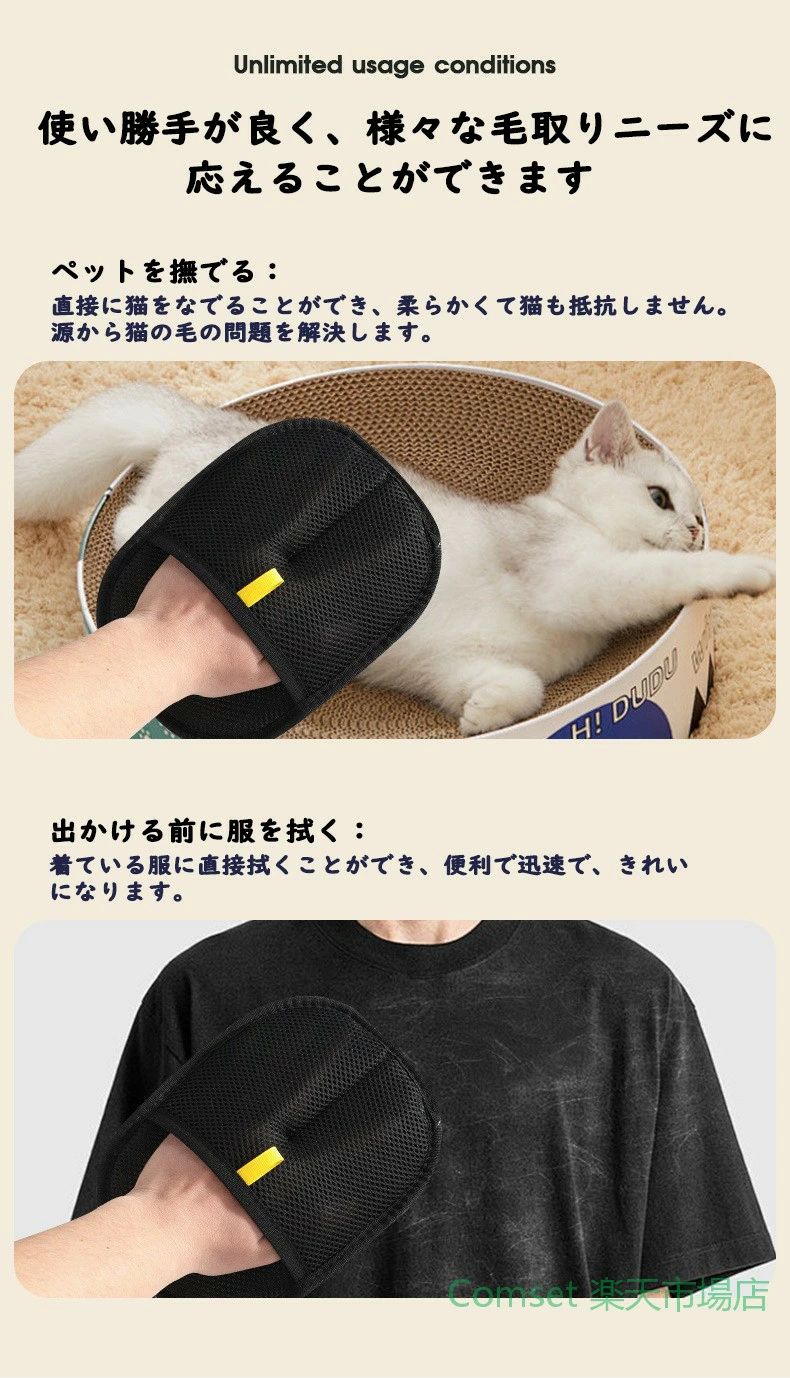 Unlimited usage conditions

使い勝手が良く、様々な毛取りニーズに応えることができます

ペットを撫でる：
直接に猫をなでることができ、柔らかくて猫も抵抗しません。源から猫の毛の問題を解決します。

H! DUDU

出かける前に服を拭く：
着ている服に直接拭くことができ、便利で迅速で、きれいになります。

Comset 楽天市場店