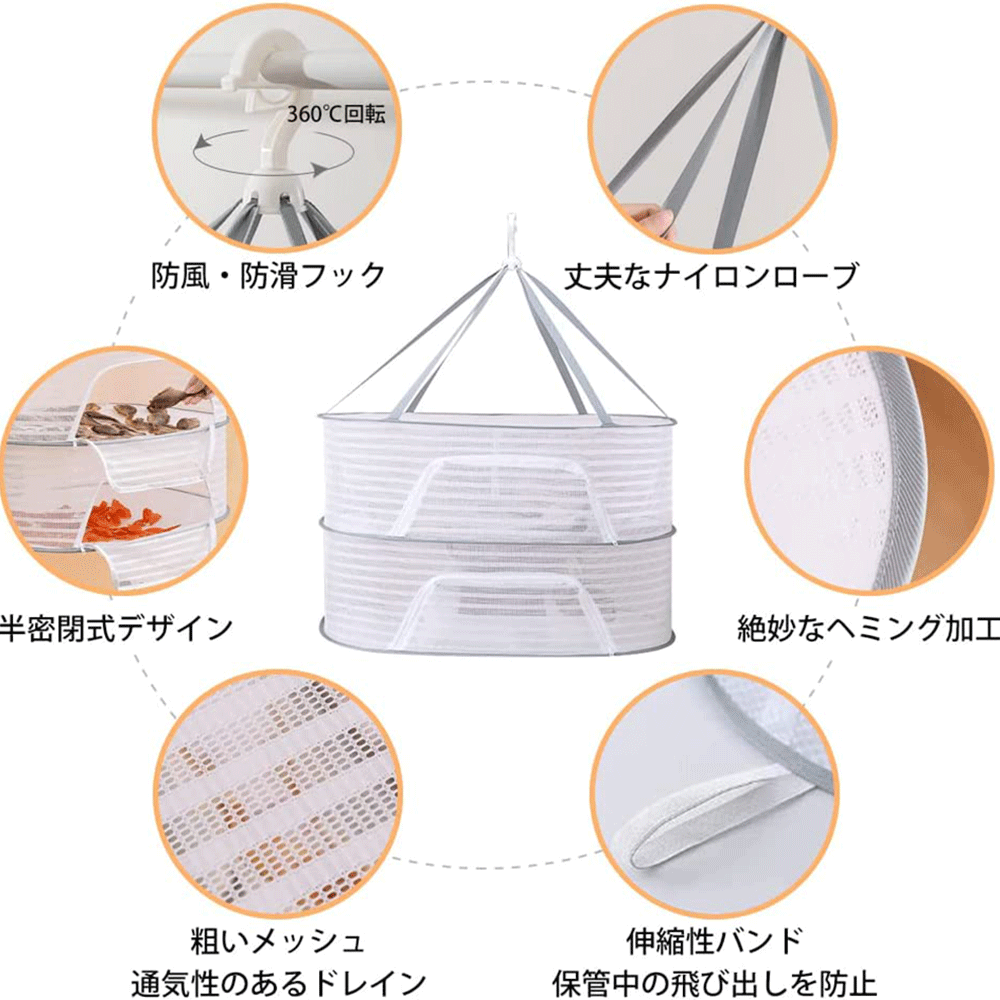 360°C回転

防風・防滑フック

丈夫なナイロンロープ

半密閉式デザイン

絶妙なヘミング加工

粗いメッシュ
通気性のあるドレイン

伸縮性バンド
保管中の飛び出しを防止