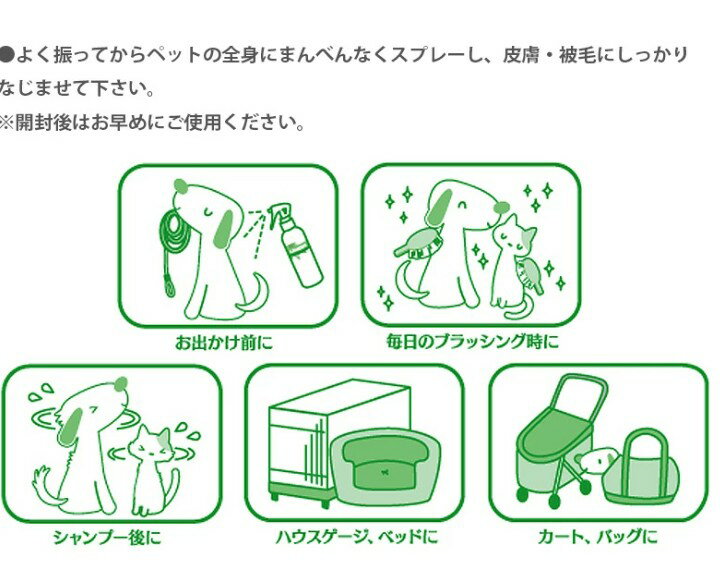 ●よく振ってからペットの全身にまんべんなくスプレーし、皮膚・被毛にしっかりなじませて下さい。
※開封後はお早めにご使用ください。

お出かけ前に

毎日のブラッシング時に

シャンプー後に

ハウスゲージ、ベッドに

カート、バッグに