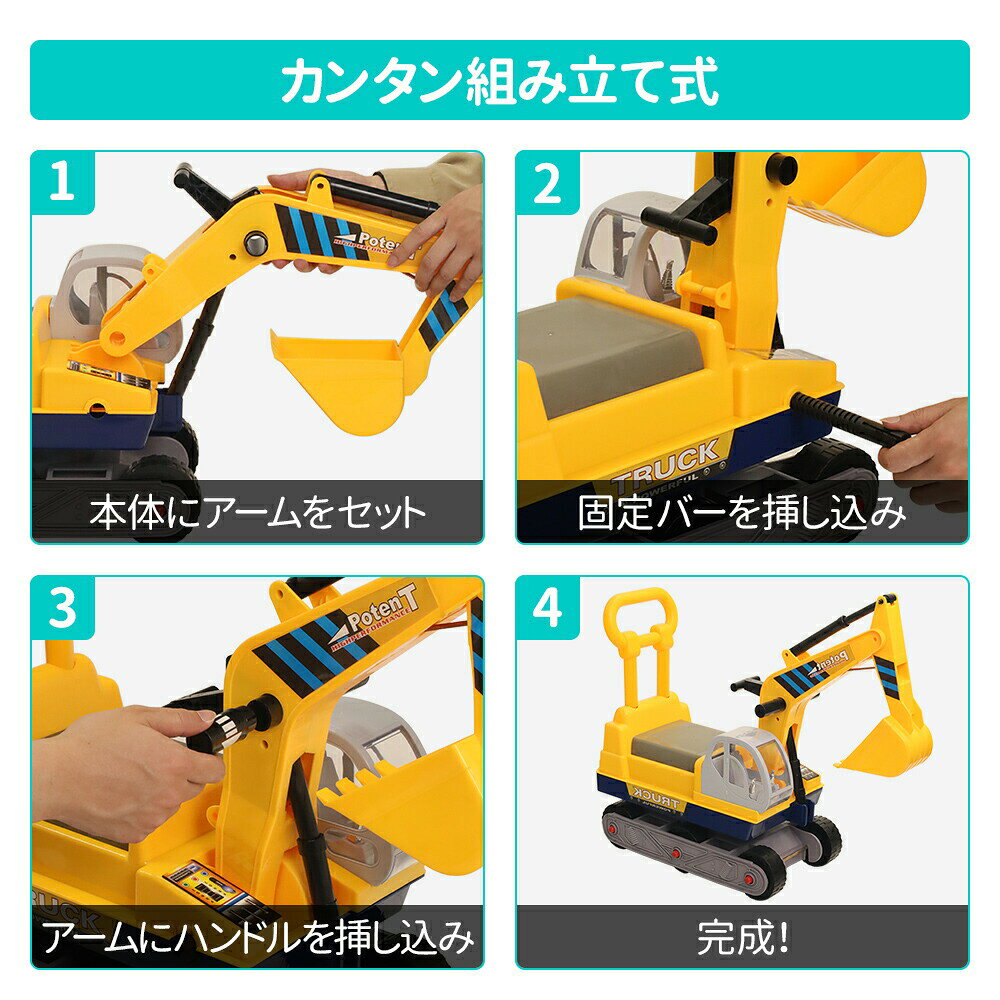 カンタン組み立て式

1

PotenT
HIGH PERFORMANCE

本体にアームをセット

2

TRUCK
POWERFUL

固定バーを挿し込み

3

PotenT
HIGH PERFORMANCE

TRUCK

アームにハンドルを挿し込み

4

PotenT

TRUCK

完成!