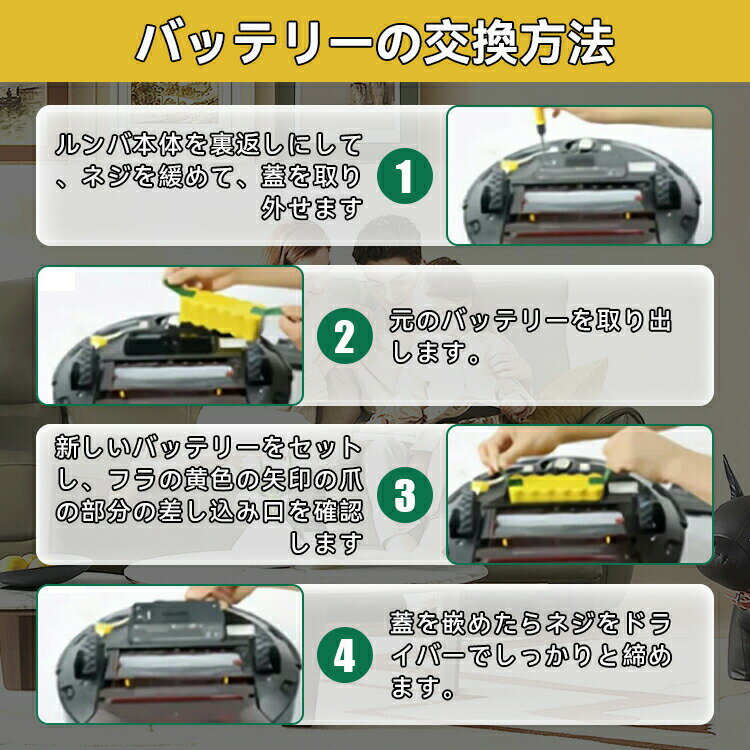 バッテリーの交換方法

ルンバ本体を裏返しにして、ネジを緩めて、蓋を取り外せます

1

2

元のバッテリーを取り出します。

新しいバッテリーをセットし、フラの黄色の矢印の爪の部分の差し込み口を確認します

3

4

蓋を嵌めたらネジをドライバーでしっかりと締めます。