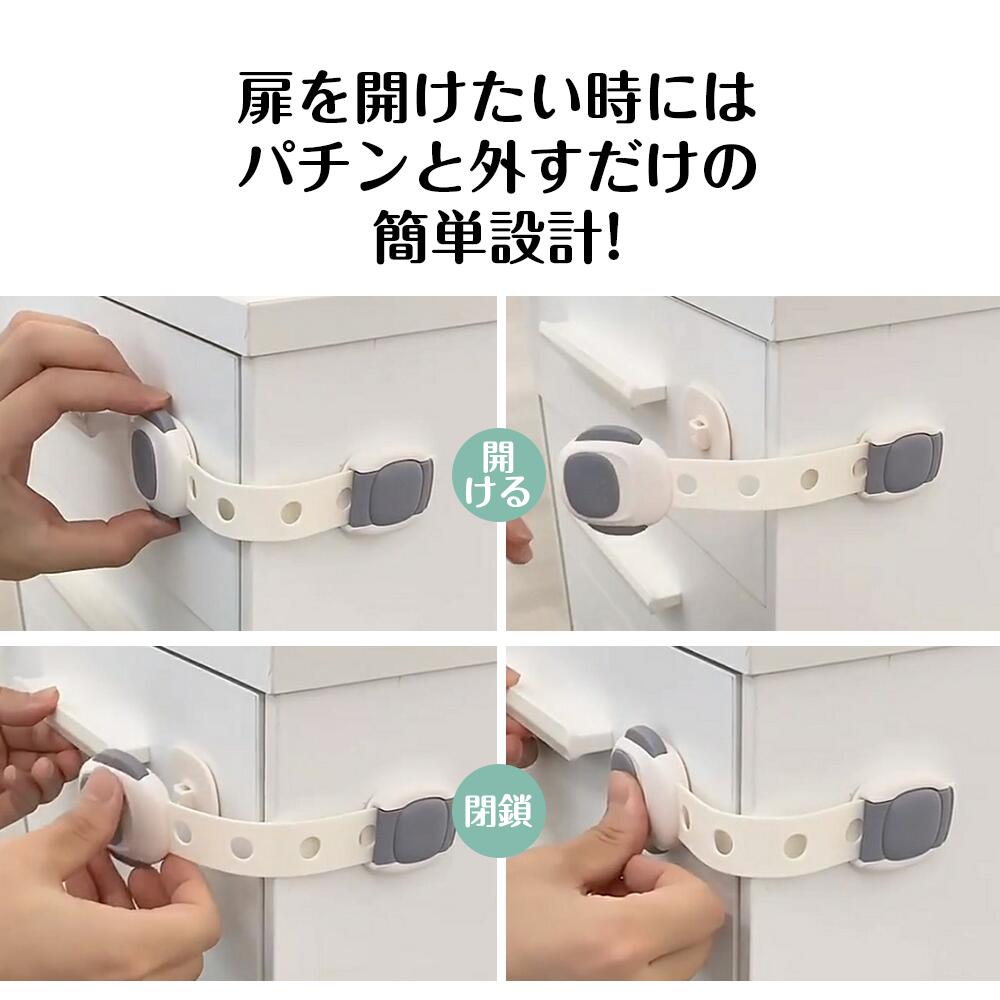 扉を開けたい時には
パチンと外すだけの
簡単設計!

開ける

閉鎖