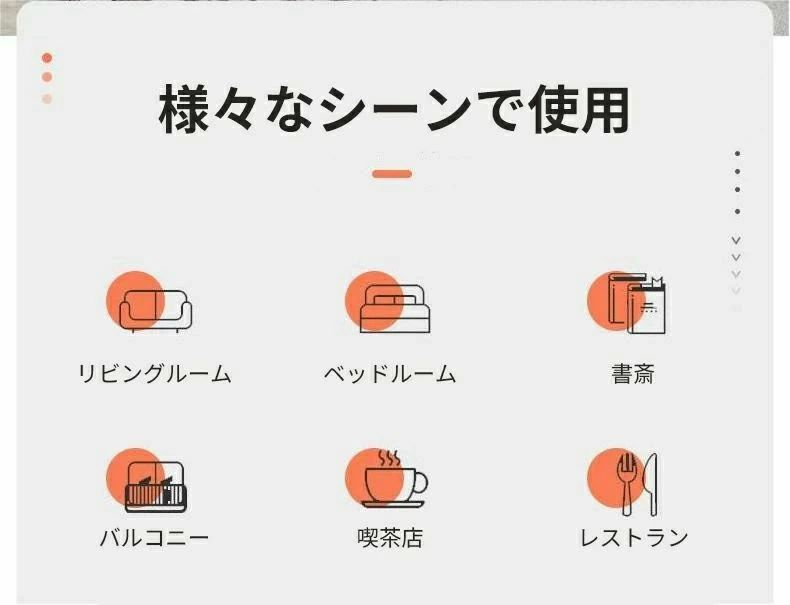 様々なシーンで使用

リビングルーム

ベッドルーム

書斎

バルコニー

喫茶店

レストラン