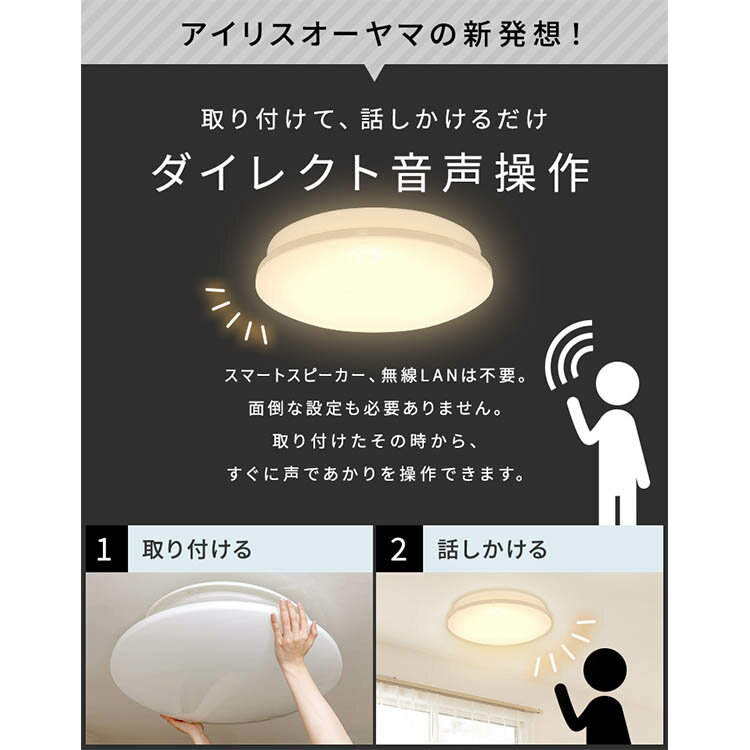 アイリスオーヤマの新発想！

取り付けて、話しかけるだけ
ダイレクト音声操作

スマートスピーカー、無線LANは不要。
面倒な設定も必要ありません。
取り付けたその時から、
すぐに声であかりを操作できます。

1 取り付ける

2 話しかける