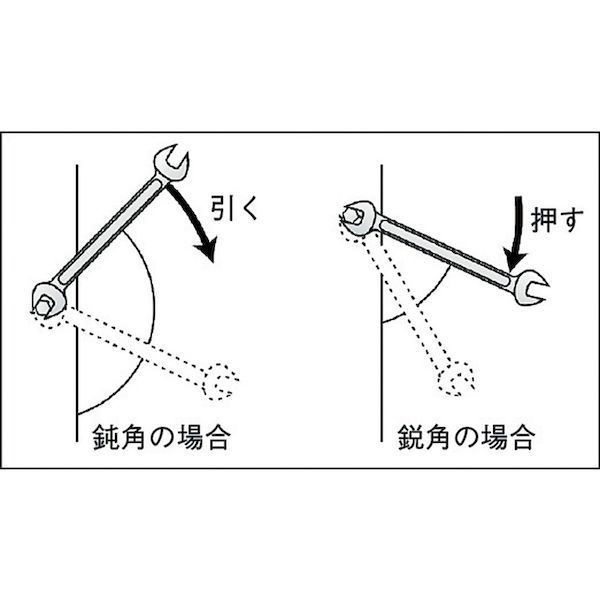 引く

鈍角の場合

押す

鋭角の場合