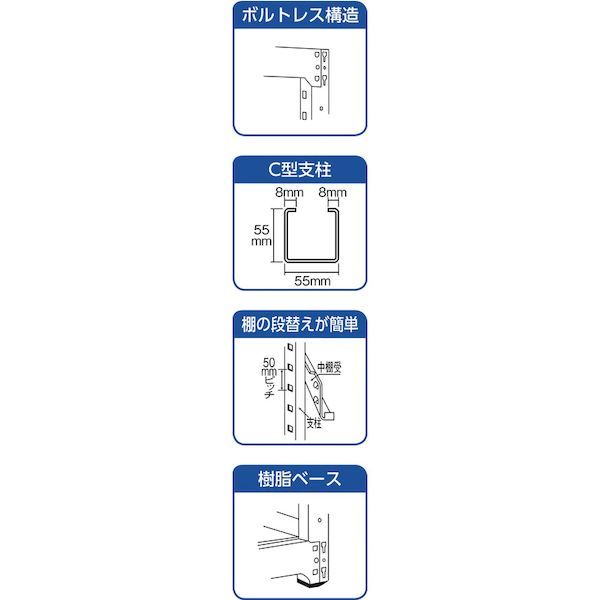 ボルトレス構造

C型支柱

8mm 8mm

55 mm

55mm

棚の段替えが簡単

50 mm ピッチ

中棚受

支柱

樹脂ベース