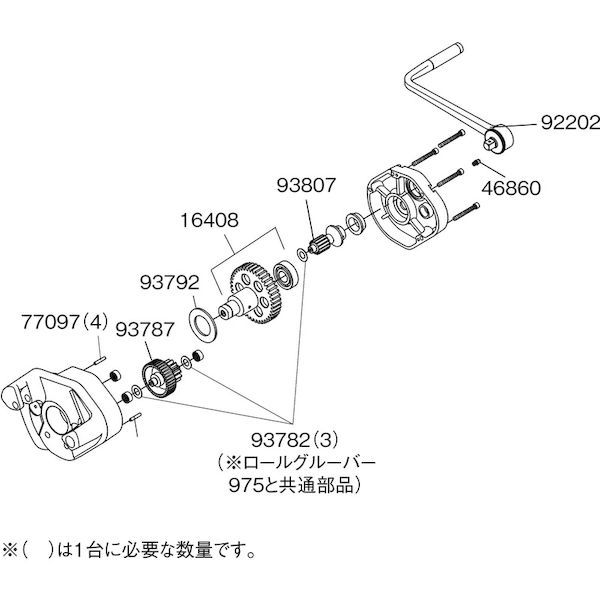 92202

46860

93807

16408

93792

77097(4)

93787

93782(3)
(※ロールグルーバー
975と共通部品)

※(　)は1台に必要な数量です。