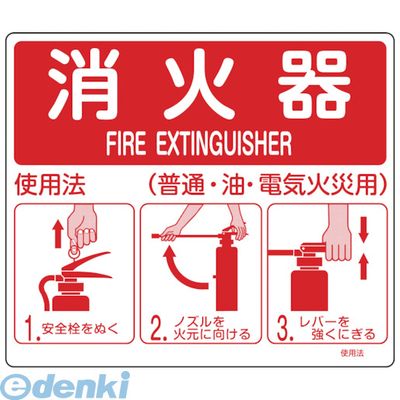 消火器
FIRE EXTINGUISHER

使用法 (普通・油・電気火災用)

1. 安全栓をぬく

2. ノズルを火元に向ける

3. レバーを強くにぎる

使用法

edenki