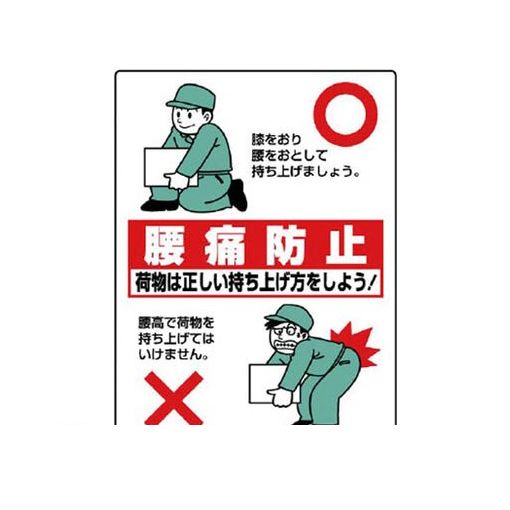 膝をおり
腰をおとして
持ち上げましょう。

腰痛防止

荷物は正しい持ち上げ方をしよう！

腰高で荷物を
持ち上げては
いけません。