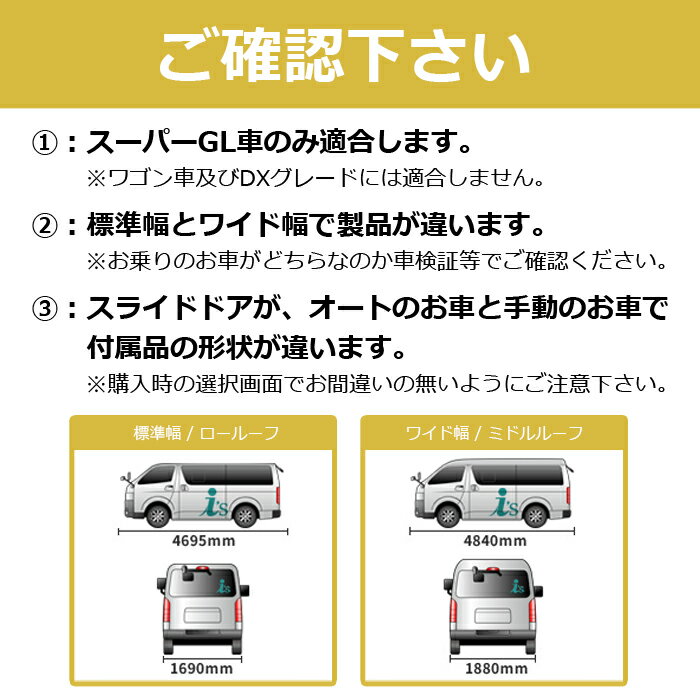 ご確認下さい

①：スーパーGL車のみ適合します。
※ワゴン車及びDXグレードには適合しません。

②：標準幅とワイド幅で製品が違います。
※お乗りのお車がどちらなのか車検証等でご確認ください。

③：スライドドアが、オートのお車と手動のお車で付属品の形状が違います。
※購入時の選択画面でお間違いの無いようにご注意下さい。

標準幅 / ロールーフ

is

4695mm

is

1690mm

ワイド幅 / ミドルルーフ

is

4840mm

is

1880mm