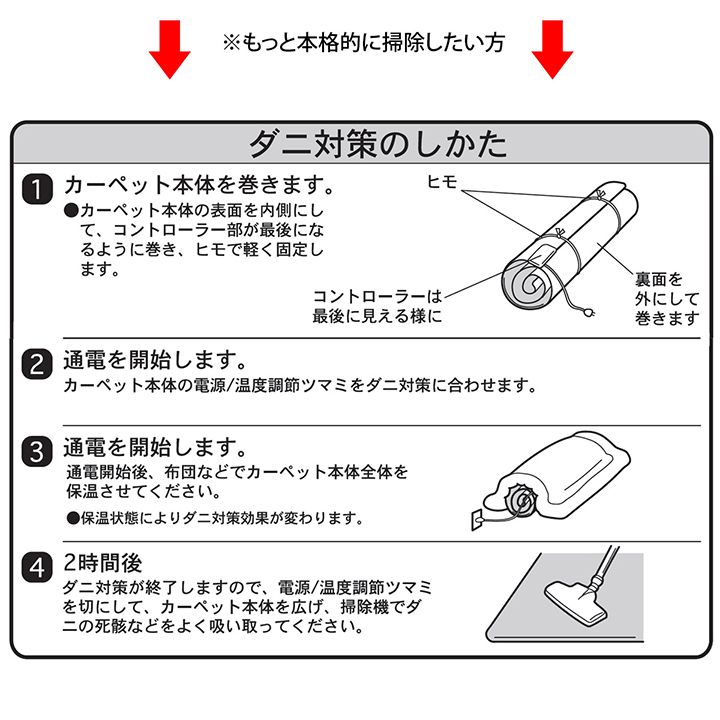 ※もっと本格的に掃除したい方

ダニ対策のしかた

1 カーペット本体を巻きます。
●カーペット本体の表面を内側にして、コントローラー部が最後になるように巻き、ヒモで軽く固定します。

ヒモ

コントローラーは最後に見える様に

裏面を外にして巻きます

2 通電を開始します。
カーペット本体の電源/温度調節ツマミをダニ対策に合わせます。

3 通電を開始します。
通電開始後、布団などでカーペット本体全体を保温させてください。
●保温状態によりダニ対策効果が変わります。

4 2時間後
ダニ対策が終了しますので、電源/温度調節ツマミを切にして、カーペット本体を広げ、掃除機でダニの死骸などをよく吸い取ってください。