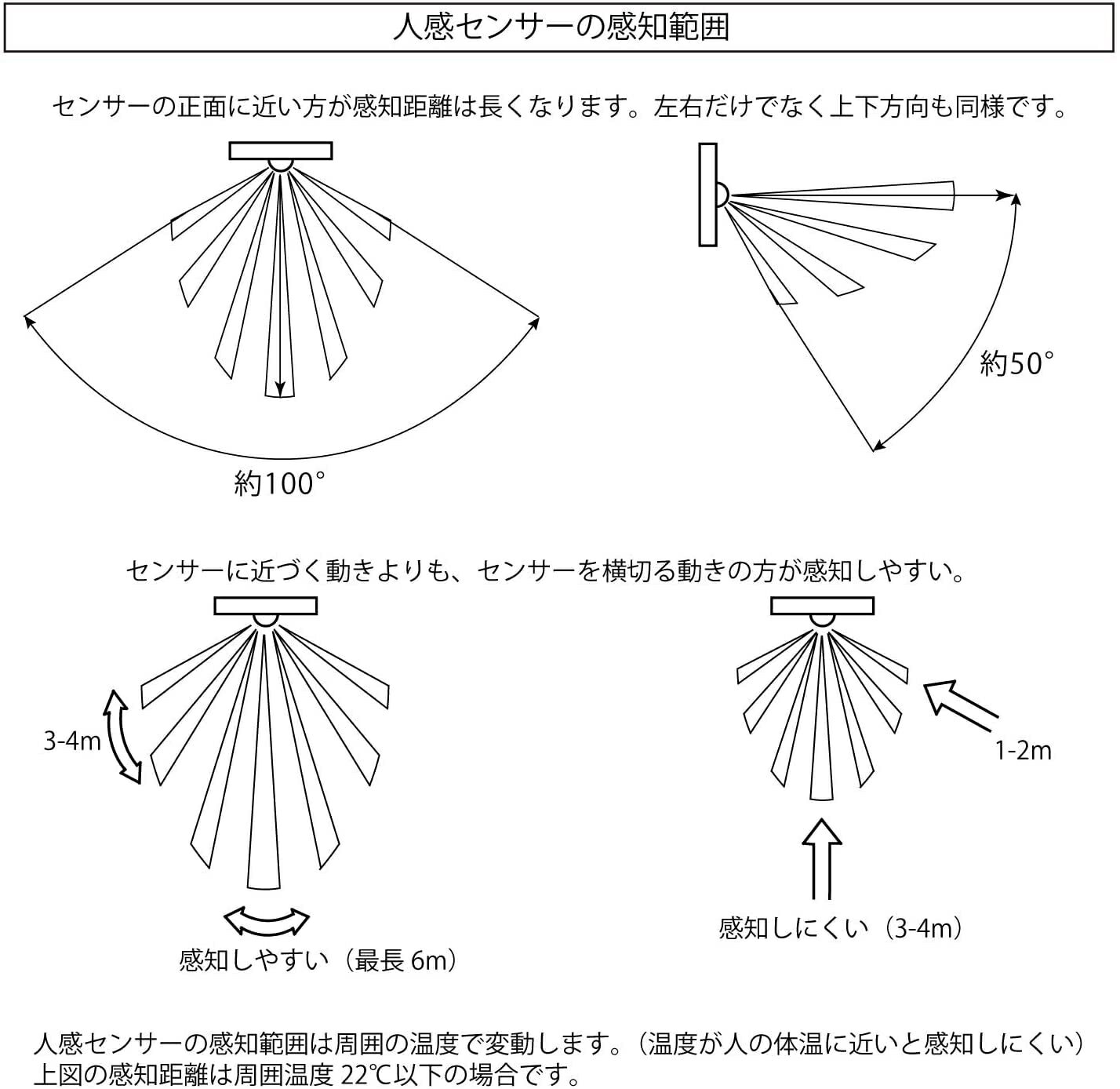 人感センサーの感知範囲

センサーの正面に近い方が感知距離は長くなります。左右だけでなく上下方向も同様です。

約100°

約50°

センサーに近づく動きよりも、センサーを横切る動きの方が感知しやすい。

3-4m

感知しやすい（最長 6m）

1-2m

感知しにくい（3-4m）

人感センサーの感知範囲は周囲の温度で変動します。（温度が人の体温に近いと感知しにくい）
上図の感知距離は周囲温度 22℃以下の場合です。