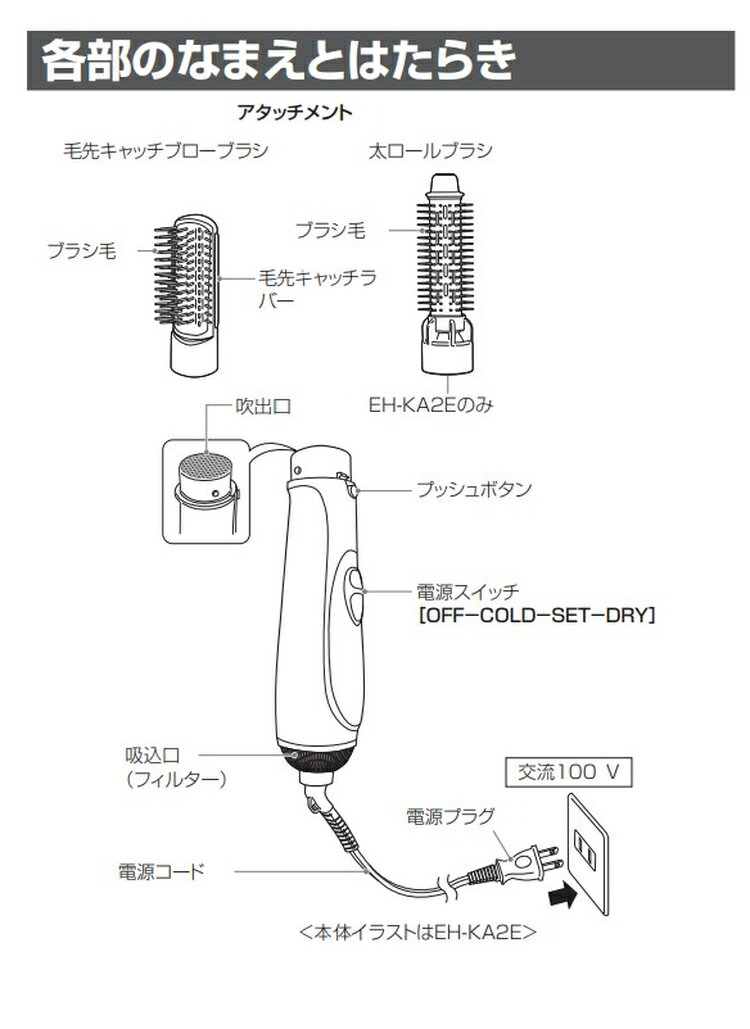 各部のなまえとはたらき

アタッチメント

毛先キャッチブローブラシ

ブラシ毛

毛先キャッチラバー

太ロールブラシ

ブラシ毛

EH-KA2Eのみ

吹出口

プッシュボタン

電源スイッチ
[OFF−COLD−SET−DRY]

吸込口
（フィルター）

交流100 V

電源プラグ

電源コード

<本体イラストはEH-KA2E>