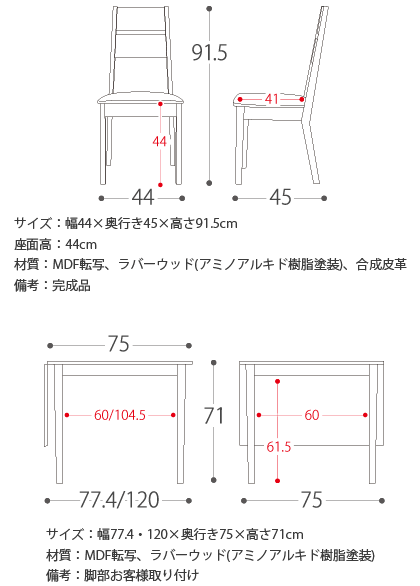 91.5

41

44

44

45

サイズ：幅44×奥行き45×高さ91.5cm
座面高：44cm
材質：MDF転写、ラバーウッド(アミノアルキド樹脂塗装)、合成皮革
備考：完成品

75

60/104.5

71

60

61.5

77.4/120

75

サイズ：幅77.4・120×奥行き75×高さ71cm
材質：MDF転写、ラバーウッド(アミノアルキド樹脂塗装)
備考：脚部お客様取り付け