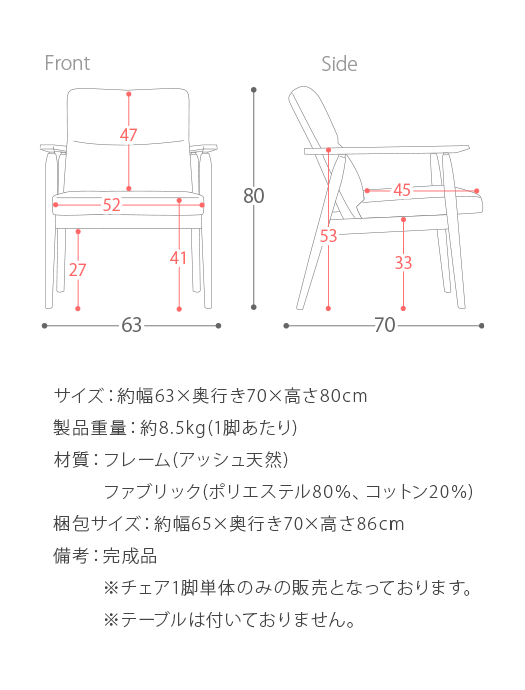 Front

47

52

27

41

63

Side

80

45

53

33

70

サイズ：約幅63×奥行き70×高さ80cm

製品重量：約8.5kg(1脚あたり)

材質：フレーム(アッシュ天然)

ファブリック(ポリエステル80%、コットン20%)

梱包サイズ：約幅65×奥行き70×高さ86cm

備考：完成品

※チェア1脚単体のみの販売となっております。

※テーブルは付いておりません。