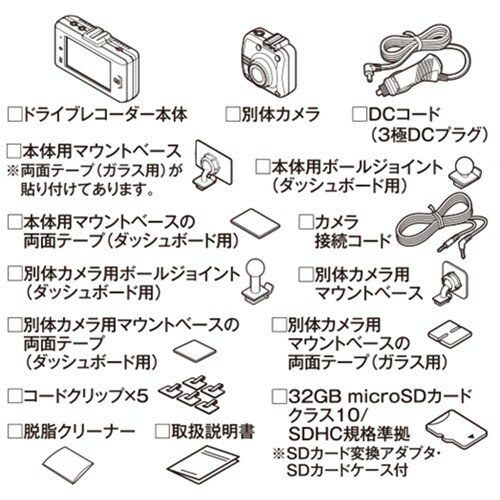 □ドライブレコーダー本体

□別体カメラ

□DCコード
（3極DCプラグ）

□本体用マウントベース
※両面テープ（ガラス用）が貼り付けてあります。

□本体用ボールジョイント
（ダッシュボード用）

□本体用マウントベースの両面テープ（ダッシュボード用）

□カメラ接続コード

□別体カメラ用ボールジョイント
（ダッシュボード用）

□別体カメラ用マウントベース

□別体カメラ用マウントベースの両面テープ
（ダッシュボード用）

□別体カメラ用マウントベースの両面テープ（ガラス用）

□コードクリップ×5

□32GB microSDカード
クラス10/
SDHC規格準拠
※SDカード変換アダプタ・SDカードケース付

□脱脂クリーナー

□取扱説明書