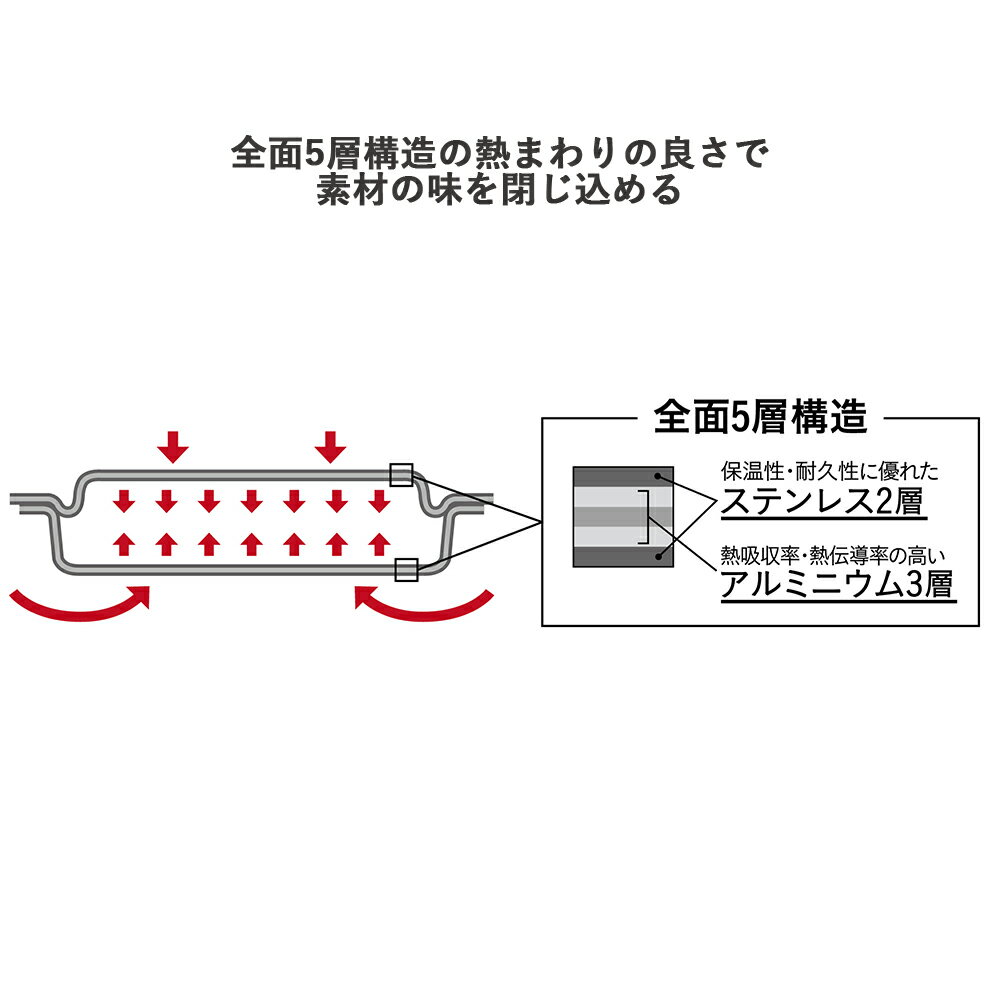 全面5層構造の熱まわりの良さで
素材の味を閉じ込める

全面5層構造

保温性・耐久性に優れた
ステンレス2層

熱吸収率・熱伝導率の高い
アルミニウム3層