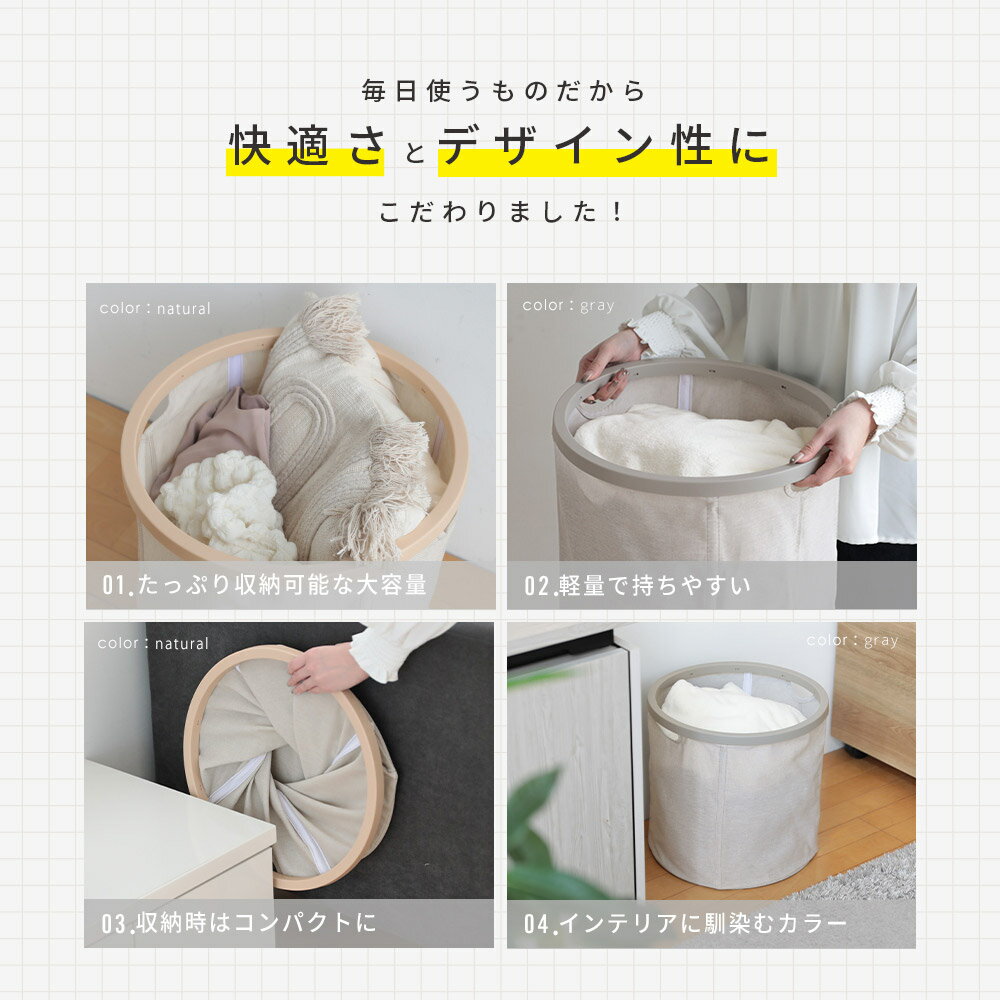 毎日使うものだから
快適さとデザイン性に
こだわりました！

color : natural
01.たっぷり収納可能な大容量

color : gray
02.軽量で持ちやすい

color : natural
03.収納時はコンパクトに

color : gray
04.インテリアに馴染むカラー