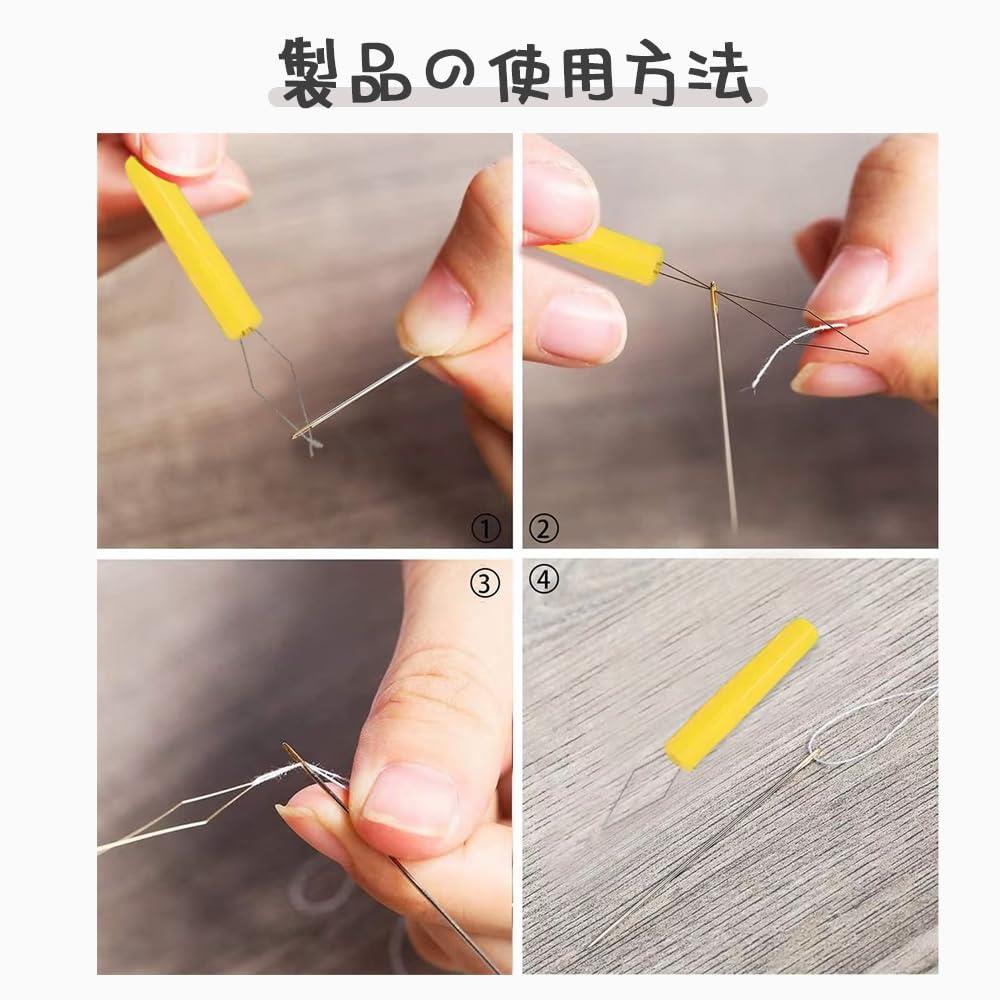 製品の使用方法

①

②

③

④