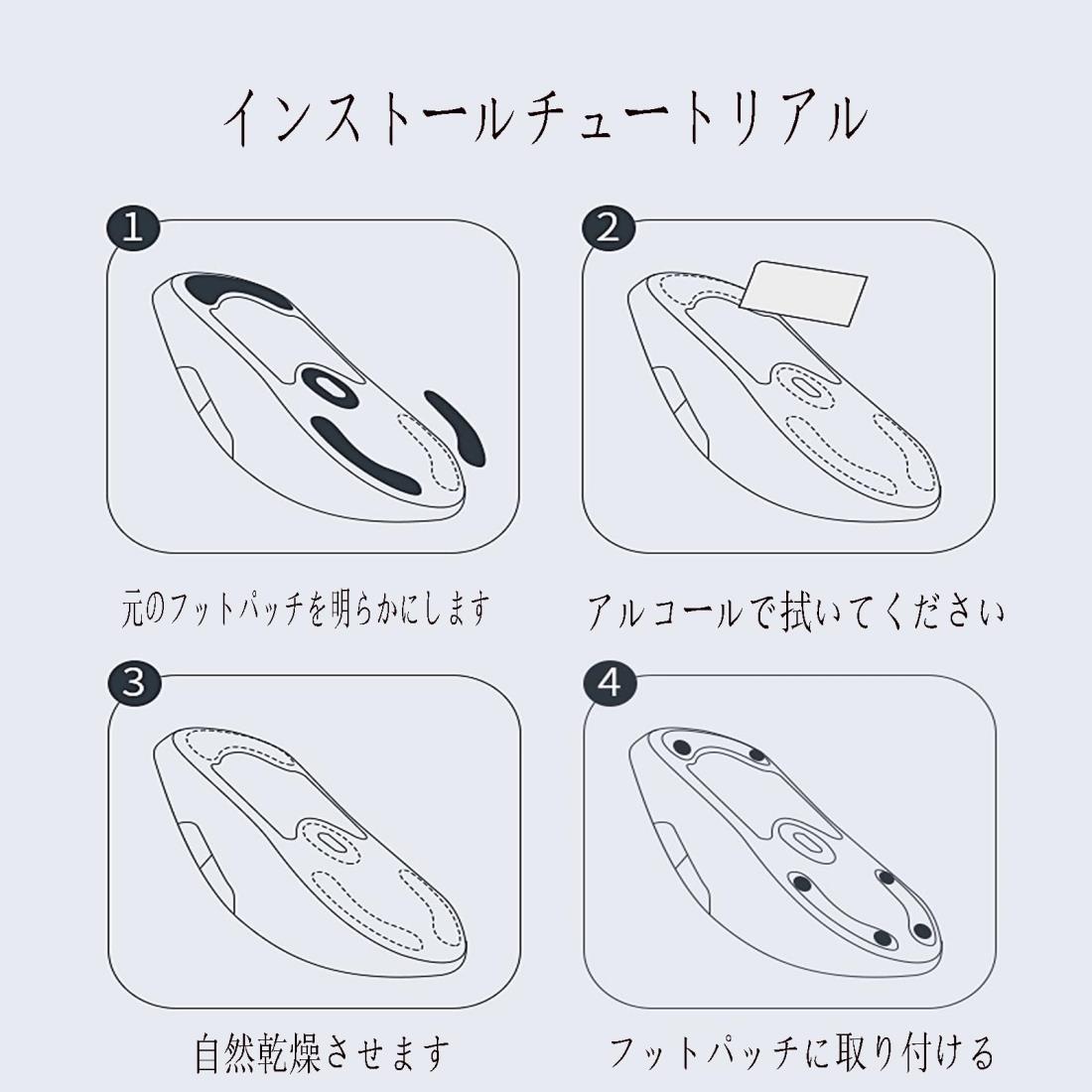 インストールチュートリアル

1

元のフットパッチを明らかにします

2

アルコールで拭いてください

3

自然乾燥させます

4

フットパッチに取り付ける