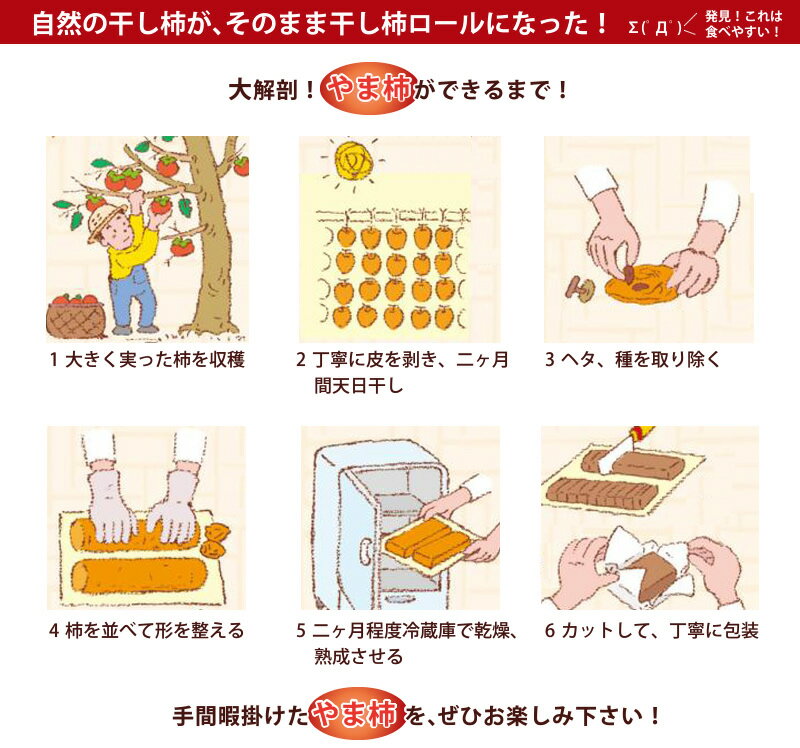 自然の干し柿が、そのまま干し柿ロールになった！ Σ(ﾟДﾟ)＜ 発見！これは食べやすい！

大解剖！やま柿ができるまで！

1 大きく実った柿を収穫

2 丁寧に皮を剥き、二ヶ月間天日干し

3 ヘタ、種を取り除く

4 柿を並べて形を整える

5 二ヶ月程度冷蔵庫で乾燥、熟成させる

6 カットして、丁寧に包装

手間暇掛けたやま柿を、ぜひお楽しみ下さい！