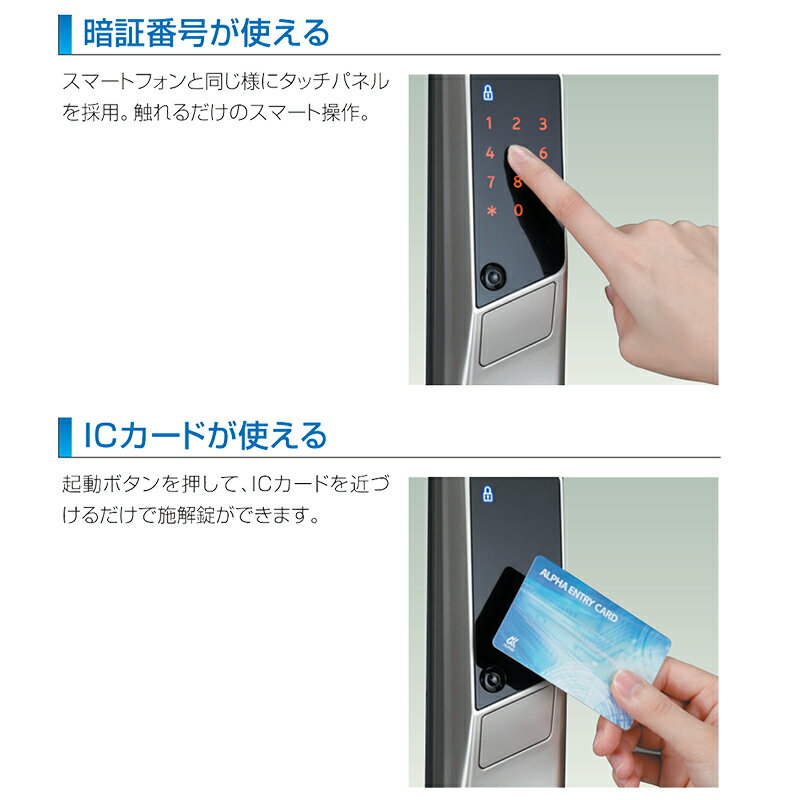 暗証番号が使える

スマートフォンと同じ様にタッチパネルを採用。触れるだけのスマート操作。

1 2 3
4 6
7 8
＊ 0

ICカードが使える

起動ボタンを押して、ICカードを近づけるだけで施解錠ができます。

ALPHA ENTRY CARD