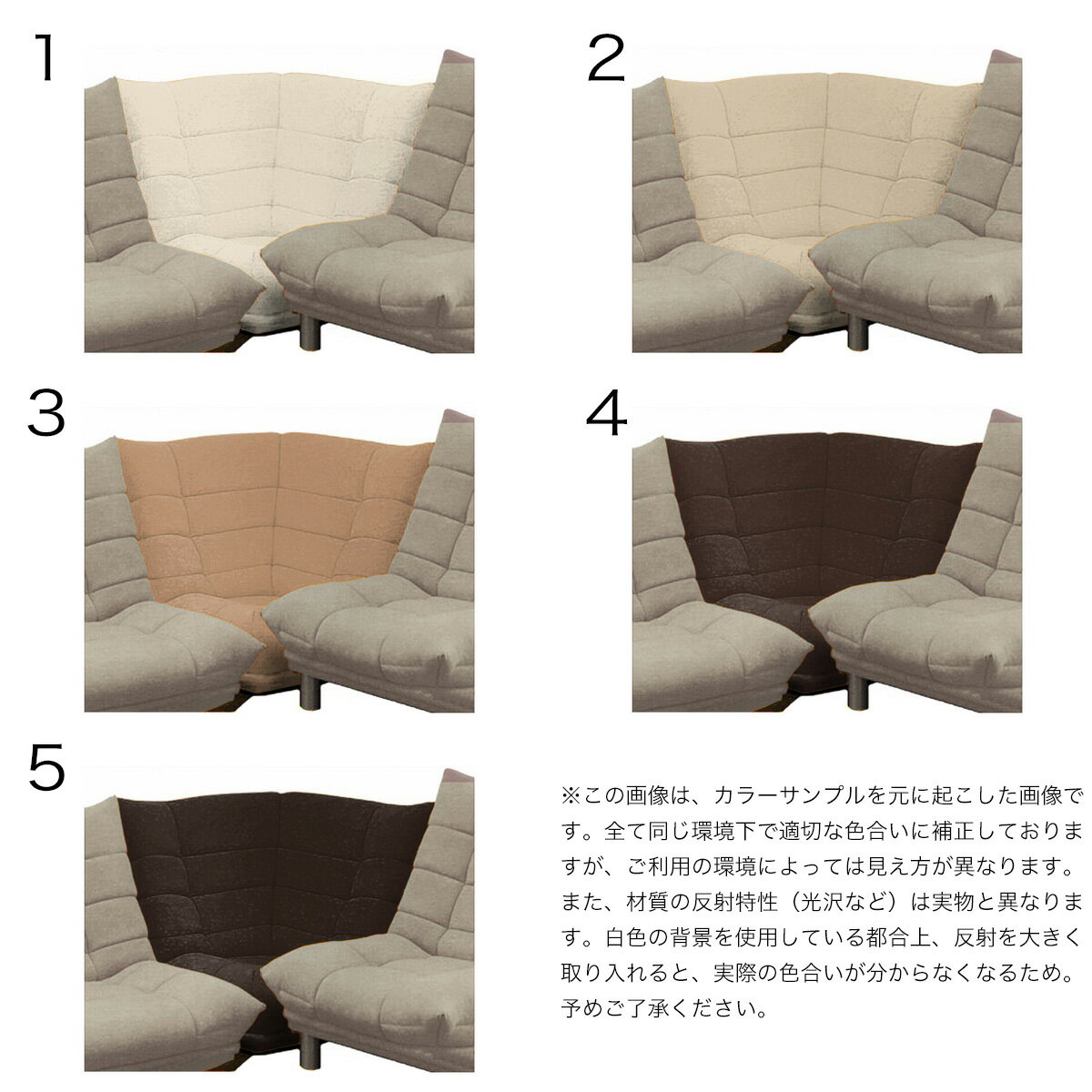 1

2

3

4

5

※この画像は、カラーサンプルを元に起こした画像です。全て同じ環境下で適切な色合いに補正しておりますが、ご利用の環境によっては見え方が異なります。また、材質の反射特性（光沢など）は実物と異なります。白色の背景を使用している都合上、反射を大きく取り入れると、実際の色合いが分からなくなるため。予めご了承ください。