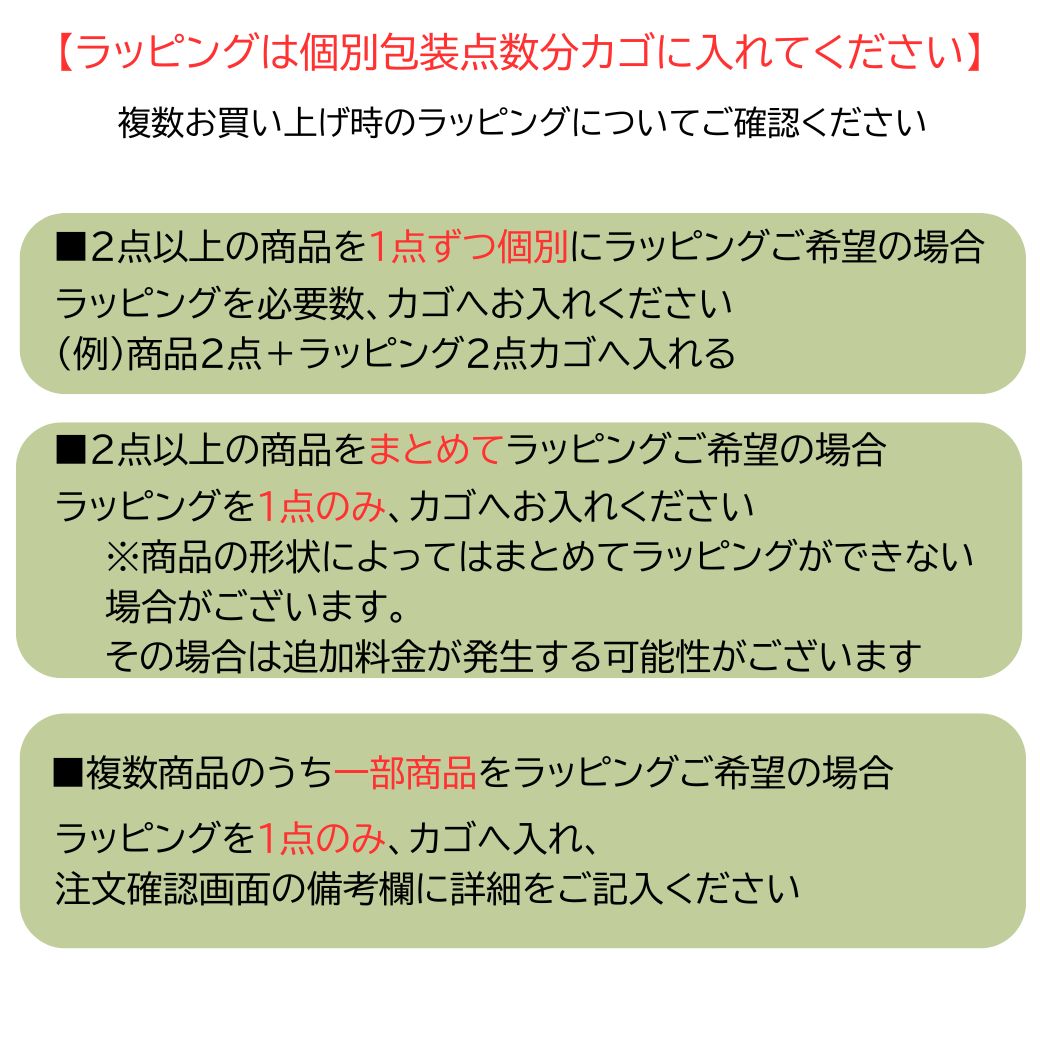 【ラッピングは個別包装点数分カゴに入れてください】

複数お買い上げ時のラッピングについてご確認ください

■2点以上の商品を1点ずつ個別にラッピングご希望の場合
ラッピングを必要数、カゴへお入れください
(例)商品2点＋ラッピング2点カゴへ入れる

■2点以上の商品をまとめてラッピングご希望の場合
ラッピングを1点のみ、カゴへお入れください
※商品の形状によってはまとめてラッピングができない場合がございます。
その場合は追加料金が発生する可能性がございます

■複数商品のうち一部商品をラッピングご希望の場合
ラッピングを1点のみ、カゴへ入れ、
注文確認画面の備考欄に詳細をご記入ください