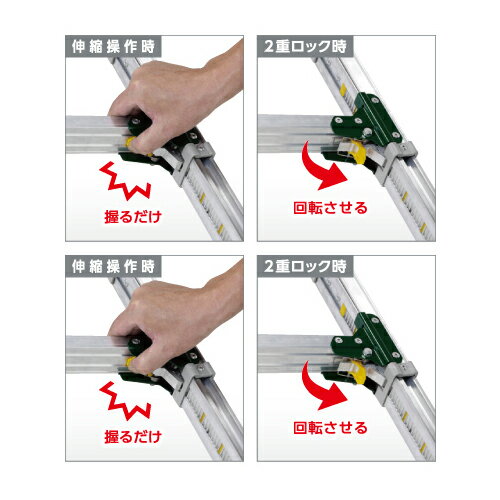 伸縮操作時

握るだけ

2重ロック時

回転させる

伸縮操作時

握るだけ

2重ロック時

回転させる