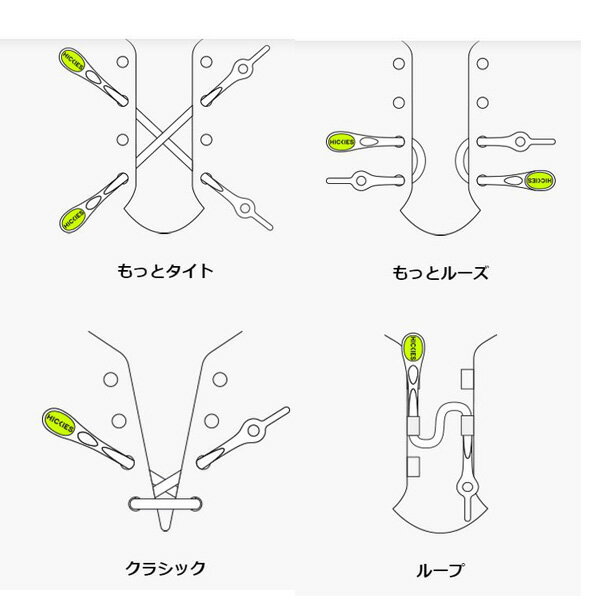 HICKIES

HICKIES

もっとタイト

HICKIES

HICKIES

もっとルーズ

HICKIES

クラシック

HICKIES

ループ