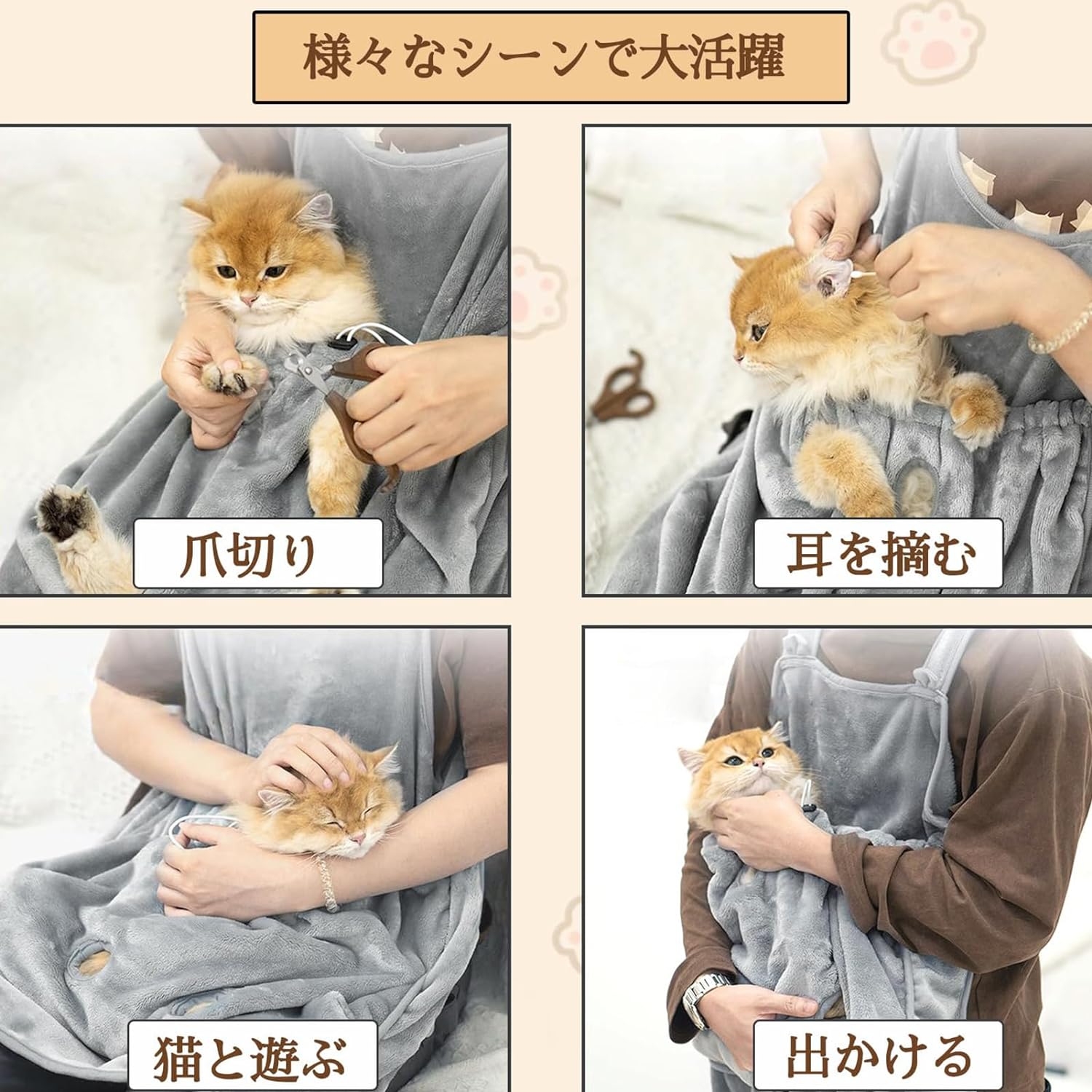 様々なシーンで大活躍

爪切り

耳を摘む

猫と遊ぶ

出かける