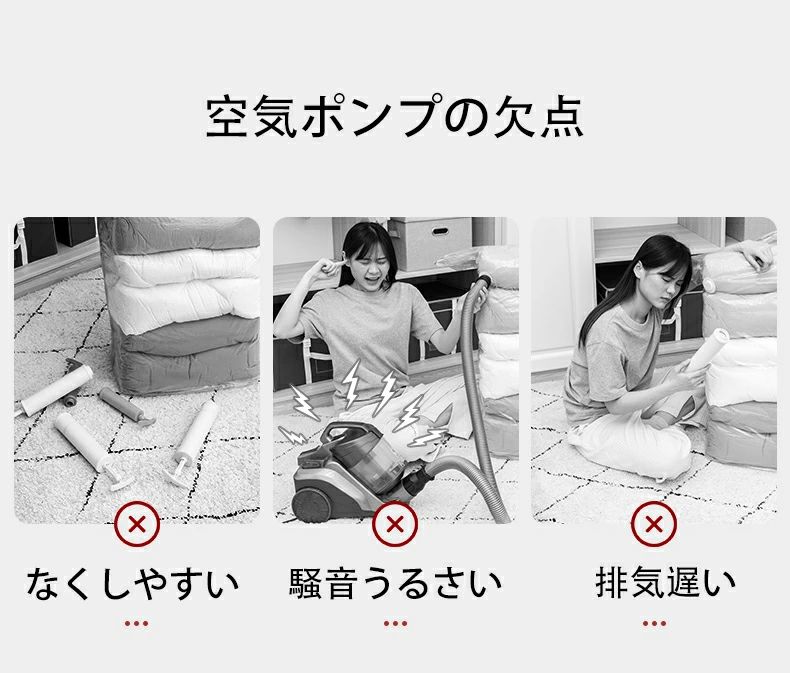 空気ポンプの欠点

なくしやすい
...

騒音うるさい
...

排気遅い
...