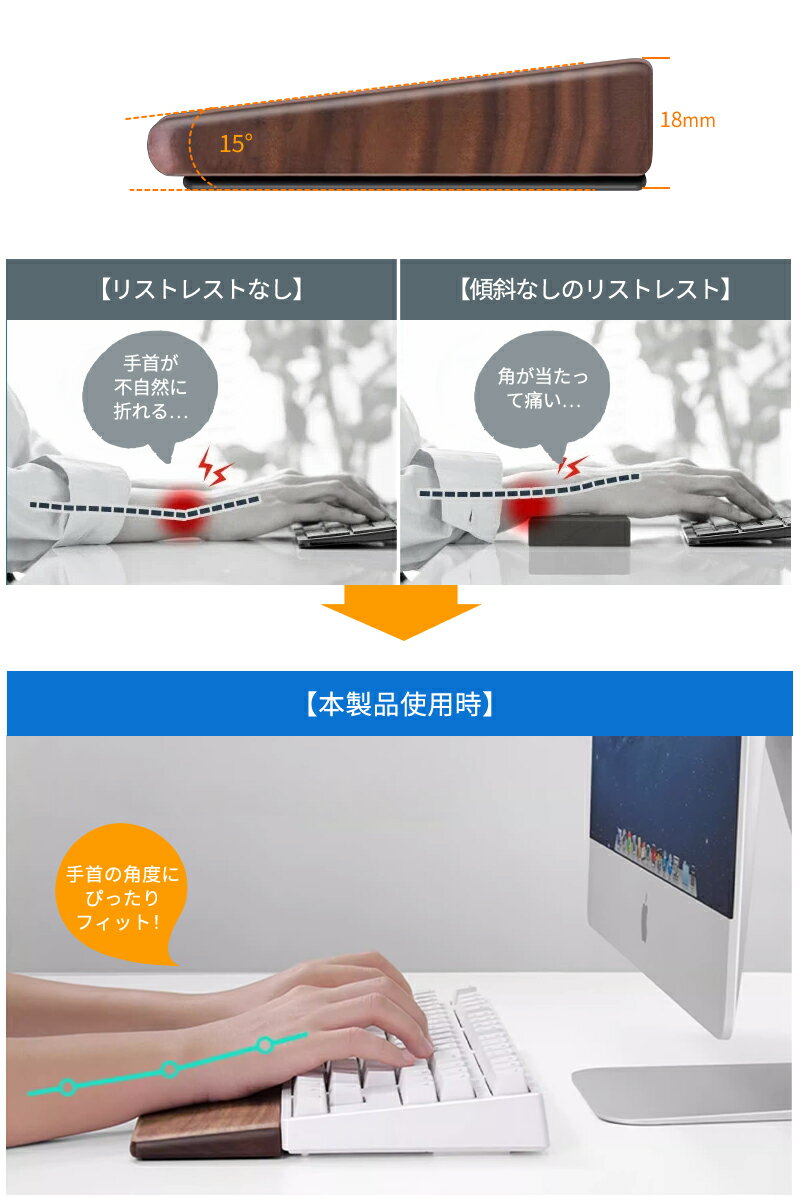 15°

18mm

【リストレストなし】

手首が不自然に折れる…

【傾斜なしのリストレスト】

角が当たって痛い…

【本製品使用時】

手首の角度にぴったりフィット!