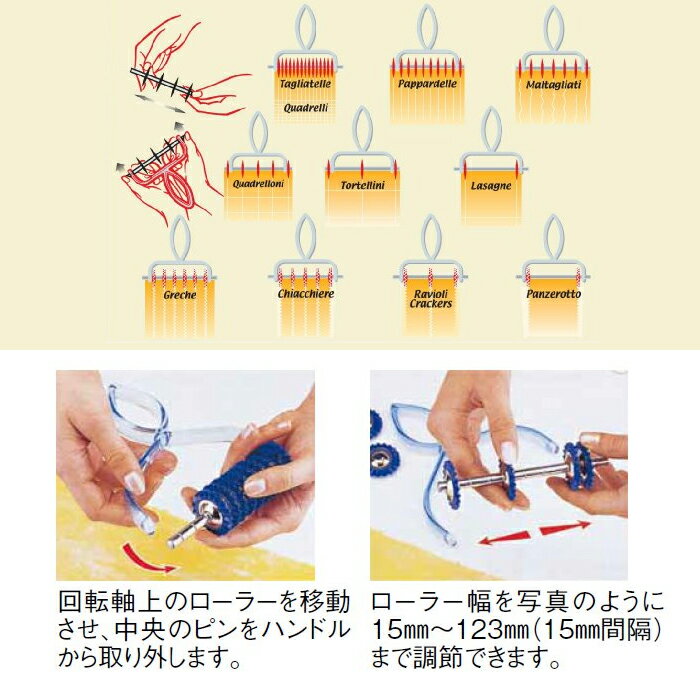 Tagliatelle
Quadrelli

Pappardelle

Maltagliati

Quadrelloni

Tortellini

Lasagne

Greche

Chiacchiere

Ravioli
Crackers

Panzerotto

回転軸上のローラーを移動させ、中央のピンをハンドルから取り外します。

ローラー幅を写真のように15㎜～123㎜（15㎜間隔）まで調節できます。