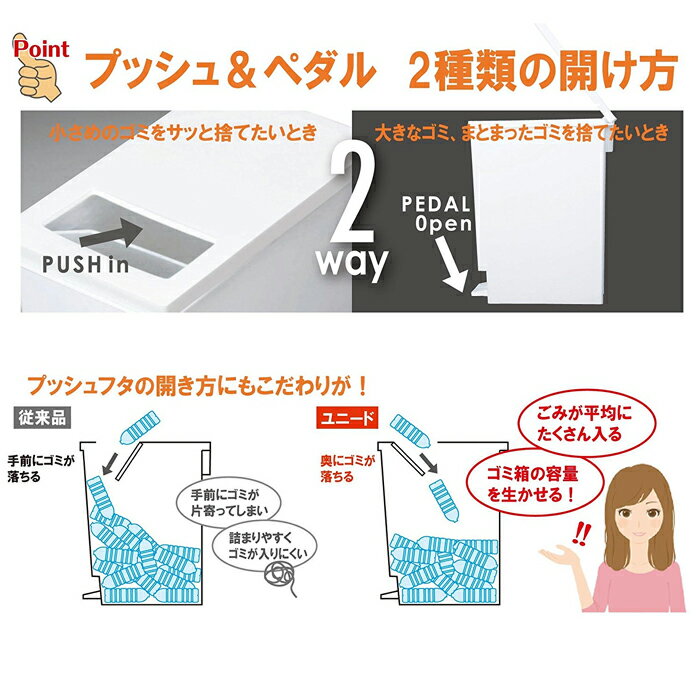 Point

プッシュ＆ペダル　2種類の開け方

小さめのゴミをサッと捨てたいとき

PUSH in

2 way

大きなゴミ、まとまったゴミを捨てたいとき

PEDAL
Open

プッシュフタの開き方にもこだわりが！

従来品

手前にゴミが落ちる

手前にゴミが片寄ってしまい

詰まりやすくゴミが入りにくい

ユニード

奥にゴミが落ちる

ごみが平均にたくさん入る

ゴミ箱の容量を生かせる！

!!