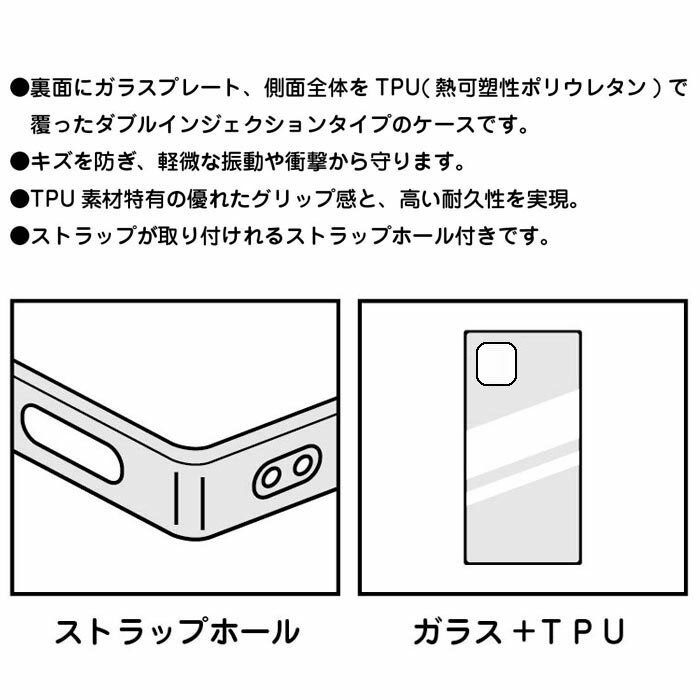 ●裏面にガラスプレート、側面全体を TPU( 熱可塑性ポリウレタン ) で覆ったダブルインジェクションタイプのケースです。
●キズを防ぎ、軽微な振動や衝撃から守ります。
●TPU 素材特有の優れたグリップ感と、高い耐久性を実現。
●ストラップが取り付けれるストラップホール付きです。

ストラップホール

ガラス＋ＴＰＵ