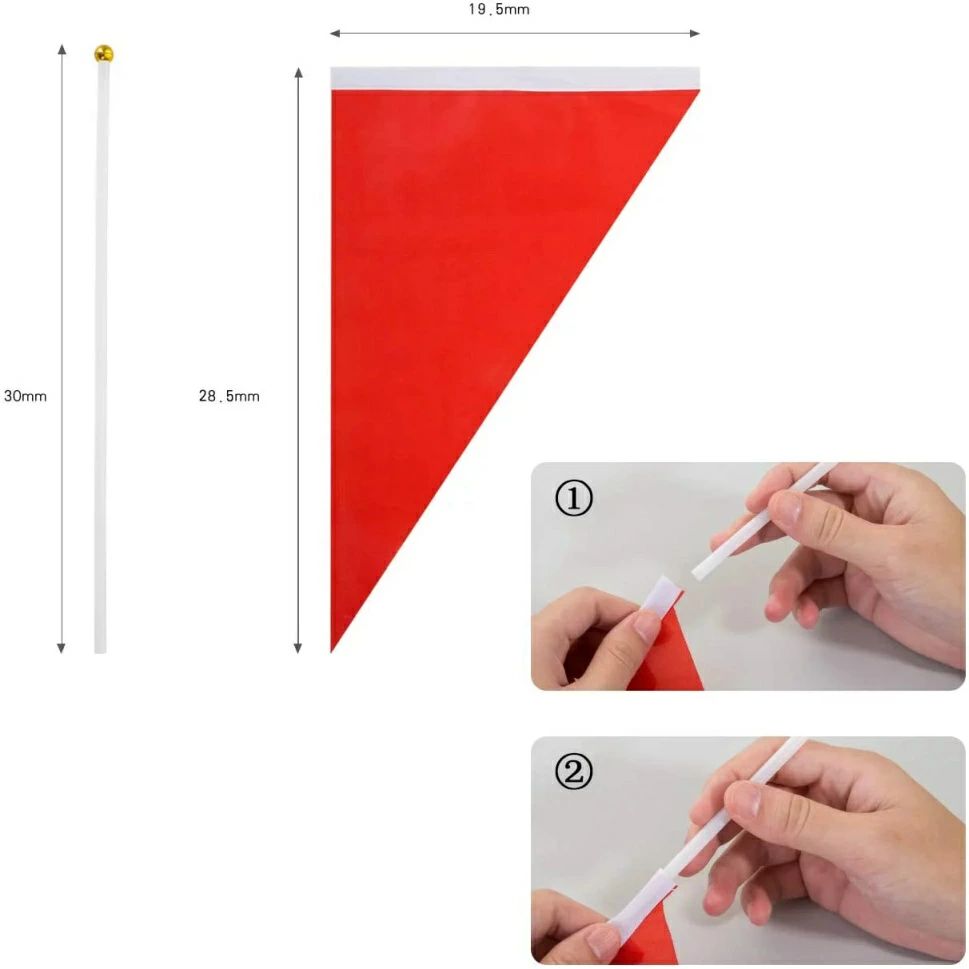 19.5mm

30mm

28.5mm

①

②