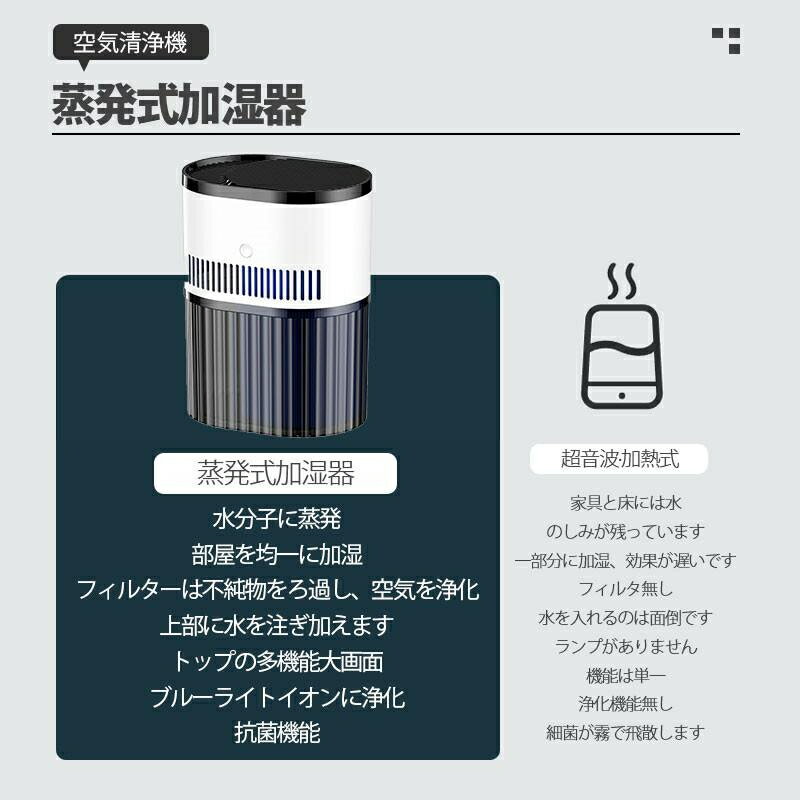 空気清浄機

蒸発式加湿器

蒸発式加湿器

水分子に蒸発
部屋を均一に加湿
フィルターは不純物をろ過し、空気を浄化
上部に水を注ぎ加えます
トップの多機能大画面
ブルーライトイオンに浄化
抗菌機能

超音波·加熱式

家具と床には水
のしみが残っています
一部分に加湿、効果が遅いです
フィルタ無し
水を入れるのは面倒です
ランプがありません
機能は単一
浄化機能無し
細菌が霧で飛散します