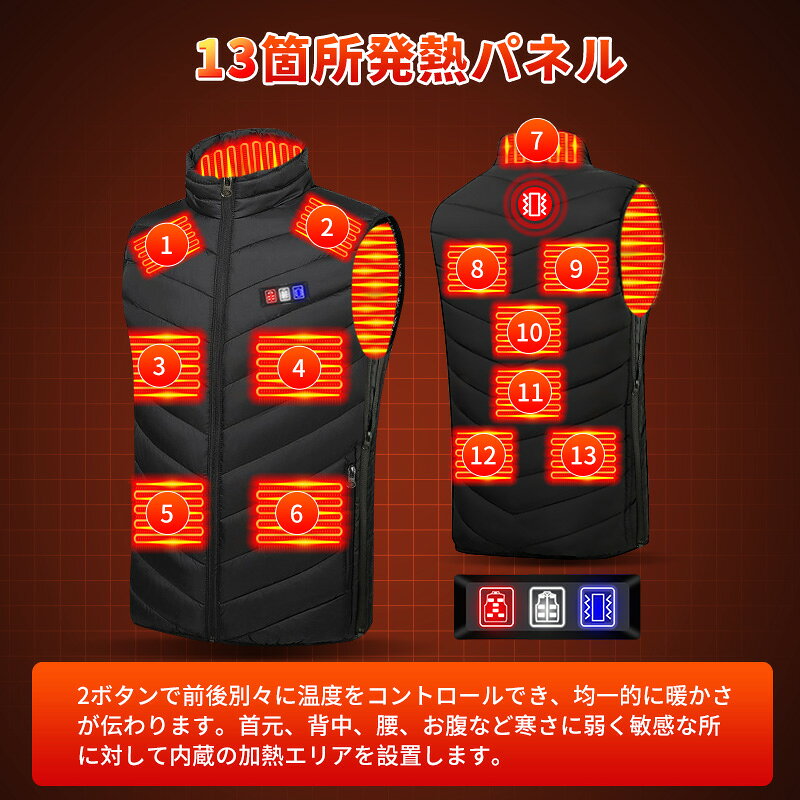 13箇所発熱パネル

1
2
3
4
5
6
7
8
9
10
11
12
13

2ボタンで前後別々に温度をコントロールでき、均一的に暖かさが伝わります。首元、背中、腰、お腹など寒さに弱く敏感な所に対して内蔵の加熱エリアを設置します。