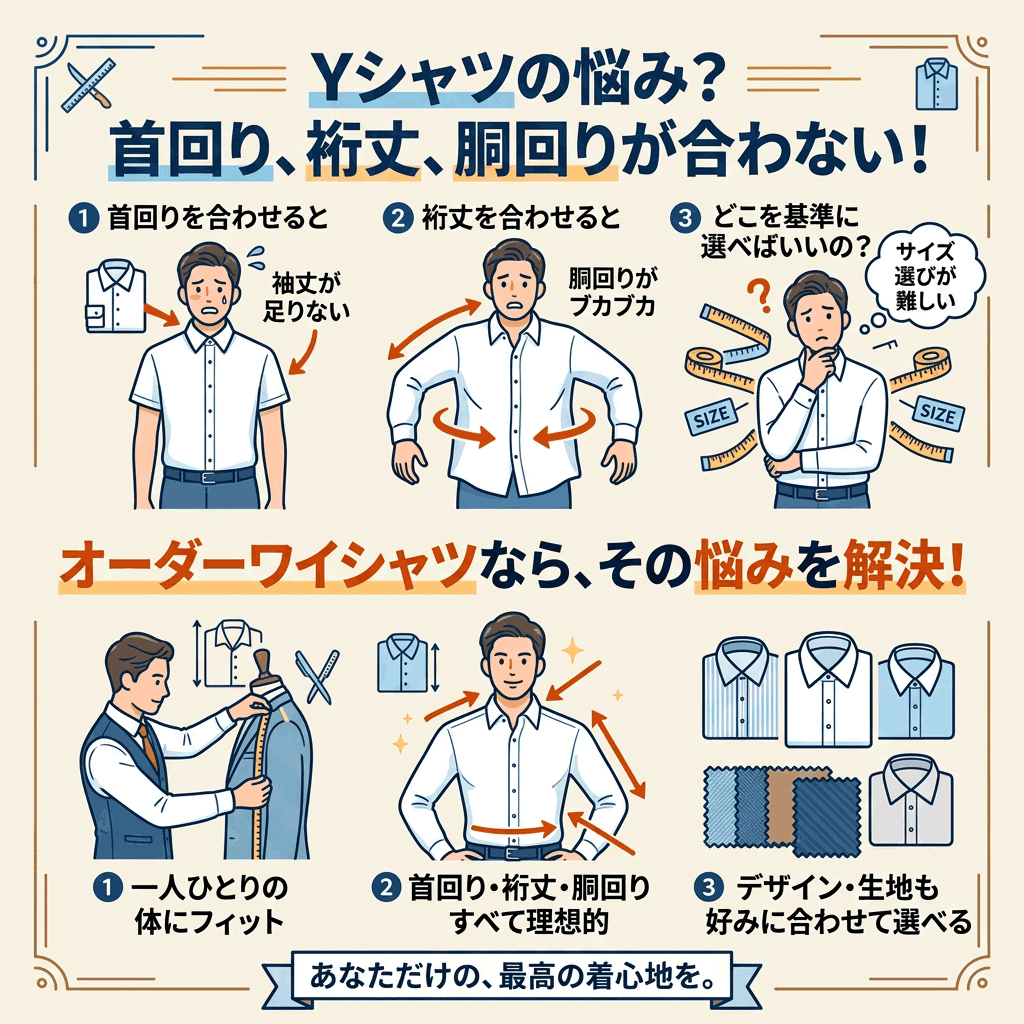 Yシャツの悩み？
首回り、裄丈、胴回りが合わない！

1 首回りを合わせると

袖丈が足りない

2 裄丈を合わせると

胴回りがブカブカ

3 どこを基準に選べばいいの？

サイズ選びが難しい

SIZE

SIZE

オーダーワイシャツなら、その悩みを解決！

1 一人ひとりの体にフィット

2 首回り・裄丈・胴回りすべて理想的

3 デザイン・生地も好みに合わせて選べる

あなただけの、最高の着心地を。