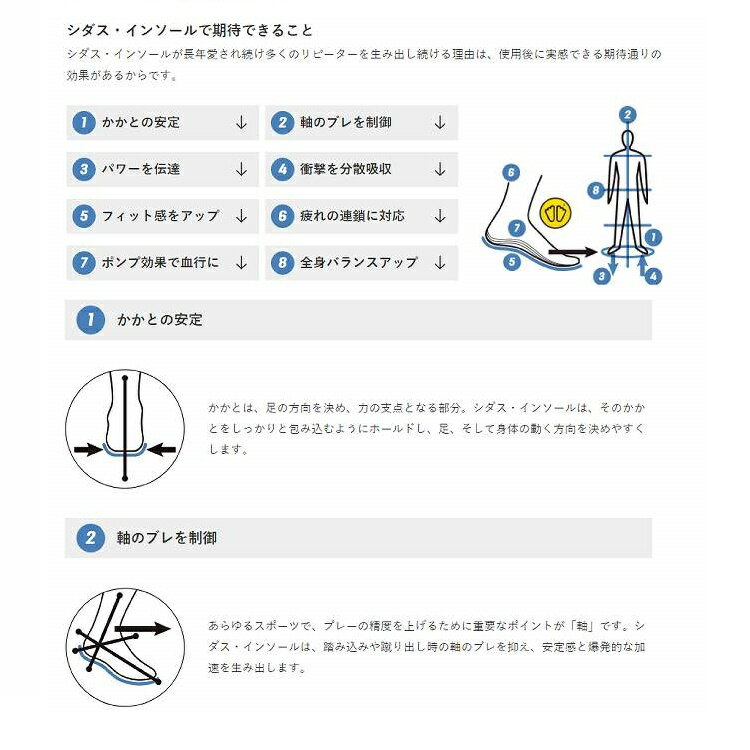 シダス・インソールで期待できること

シダス・インソールが長年愛され続け多くのリピーターを生み出し続ける理由は、使用後に実感できる期待通りの効果があるからです。

1 かかとの安定 ↓
2 軸のブレを制御 ↓
3 パワーを伝達 ↓
4 衝撃を分散吸収 ↓
5 フィット感をアップ ↓
6 疲れの連鎖に対応 ↓
7 ポンプ効果で血行に ↓
8 全身バランスアップ ↓

2
6
8
7
1
5
3
4

1 かかとの安定

かかとは、足の方向を決め、力の支点となる部分。シダス・インソールは、そのかかとをしっかりと包み込むようにホールドし、足、そして身体の動く方向を決めやすくします。

2 軸のブレを制御

あらゆるスポーツで、プレーの精度を上げるために重要なポイントが「軸」です。シダス・インソールは、踏み込みや蹴り出し時の軸のブレを抑え、安定感と爆発的な加速を生み出します。