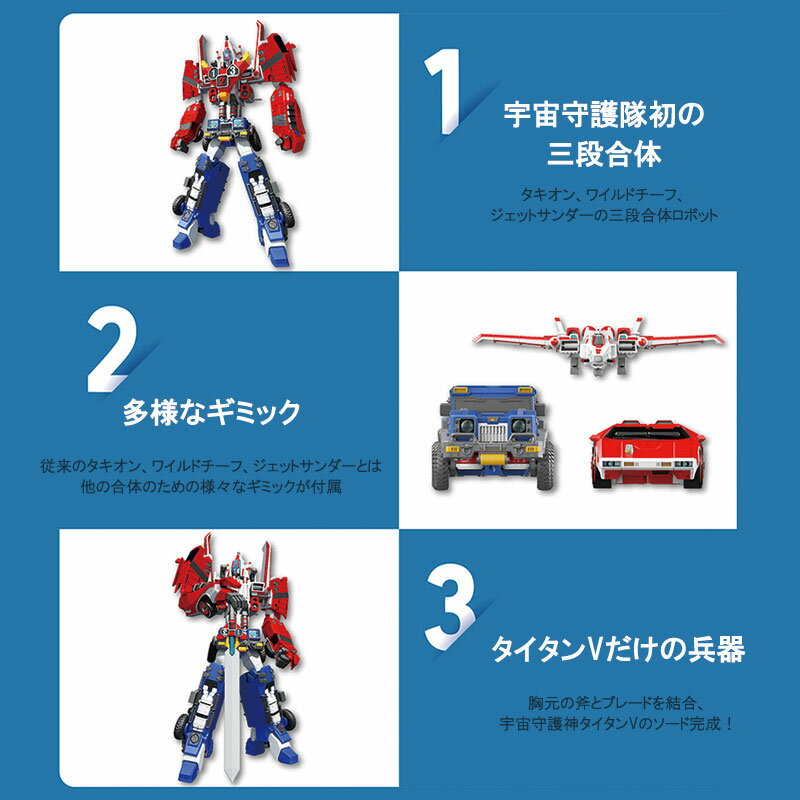 1
宇宙守護隊初の三段合体

タキオン、ワイルドチーフ、ジェットサンダーの三段合体ロボット

2
多様なギミック

従来のタキオン、ワイルドチーフ、ジェットサンダーとは他の合体のための様々なギミックが付属

3
タイタンVだけの兵器

胸元の斧とブレードを結合、宇宙守護神タイタンVのソード完成！