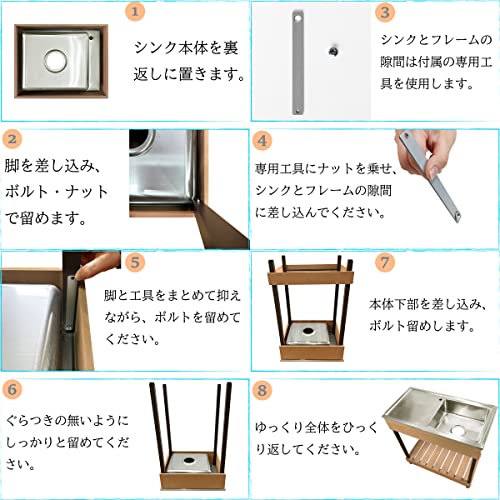 1
シンク本体を裏返しに置きます。

3
シンクとフレームの隙間は付属の専用工具を使用します。

2
脚を差し込み、ボルト・ナットで留めます。

4
専用工具にナットを乗せ、シンクとフレームの隙間に差し込んでください。

5
脚と工具をまとめて抑えながら、ボルトを留めてください。

7
本体下部を差し込み、ボルト留めします。

6
ぐらつきの無いようにしっかりと留めてください。

8
ゆっくり全体をひっくり返してください。