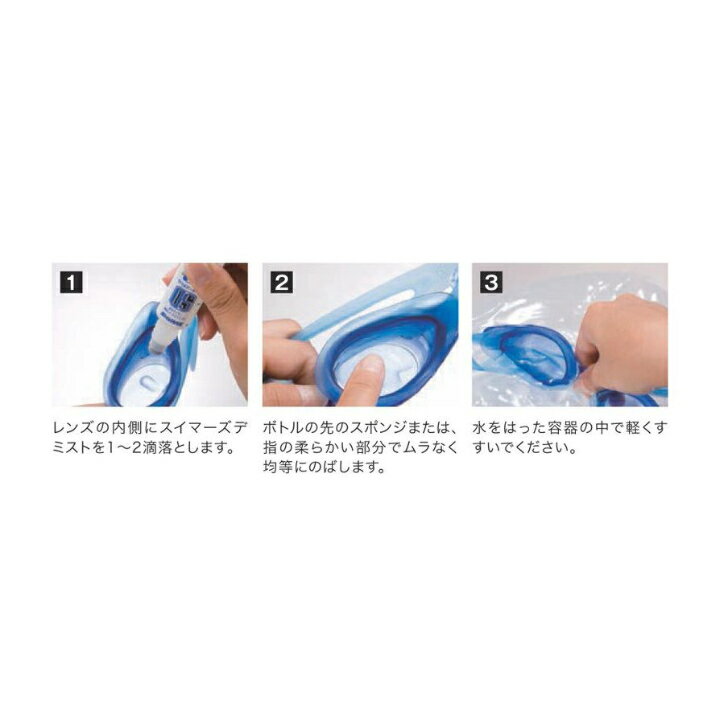 1

レンズの内側にスイマーズデミストを1～2滴落とします。

2

ボトルの先のスポンジまたは、指の柔らかい部分でムラなく均等にのばします。

3

水をはった容器の中で軽くすすいでください。