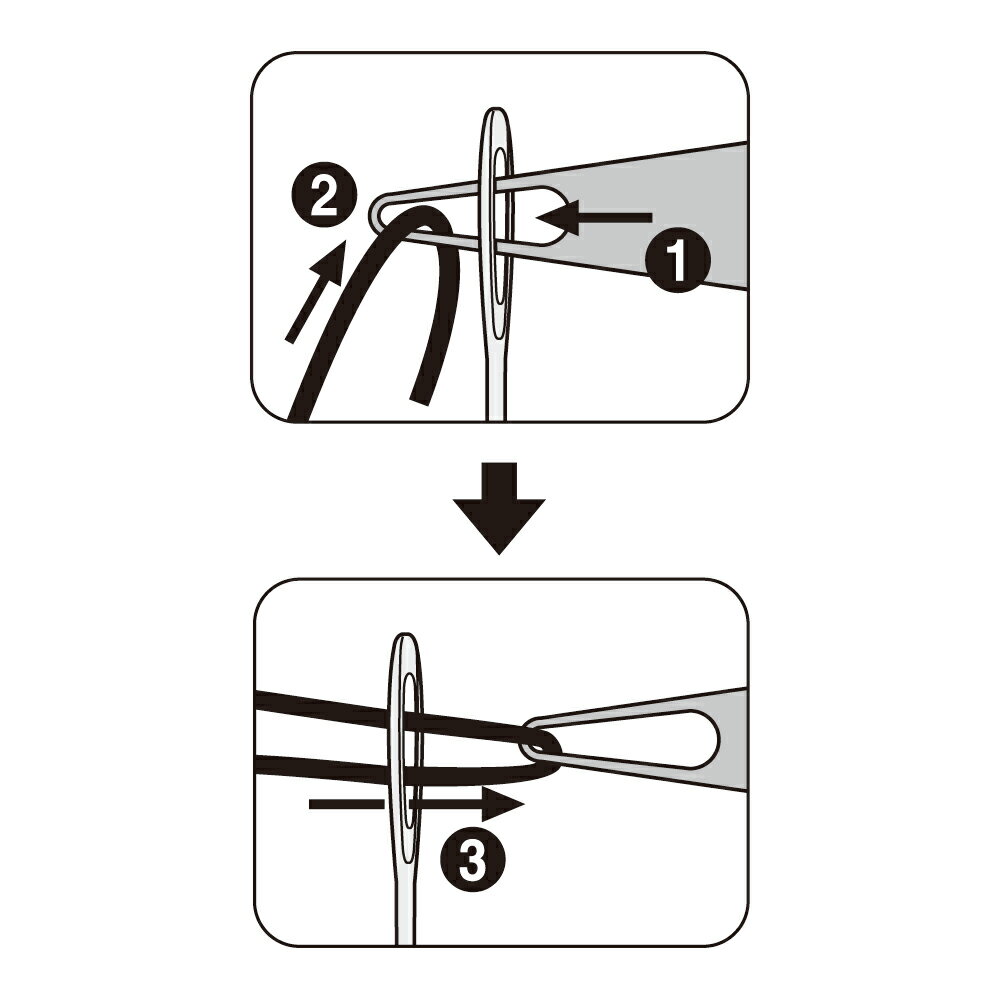 2
1
3